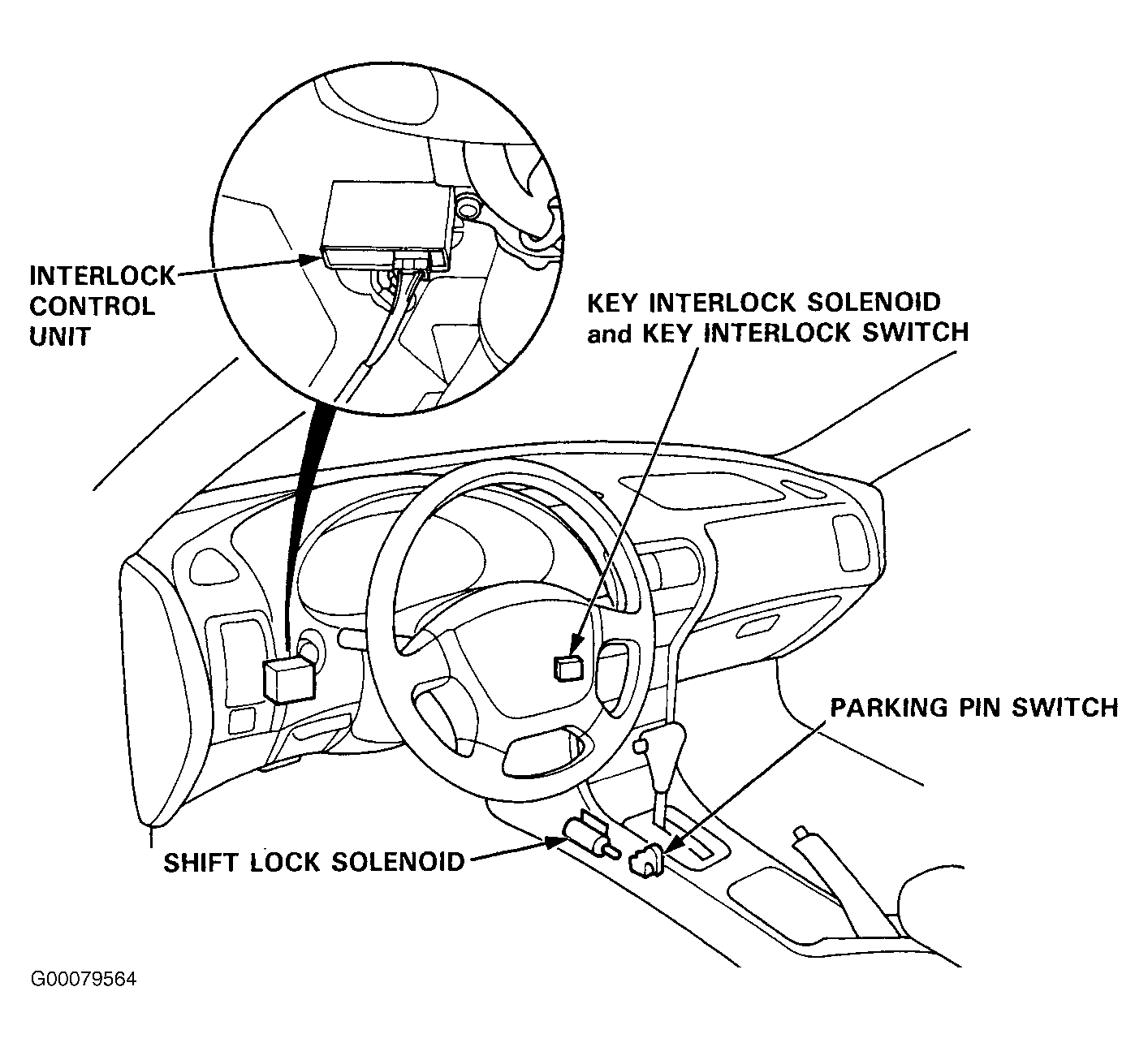 INTERLOCK CONTROL UNIT

KEY INTERLOCK SOLENOID and KEY INTERLOCK SWITCH

PARKING PIN SWITCH

SHIFT LOCK SOLENOID

G00079564