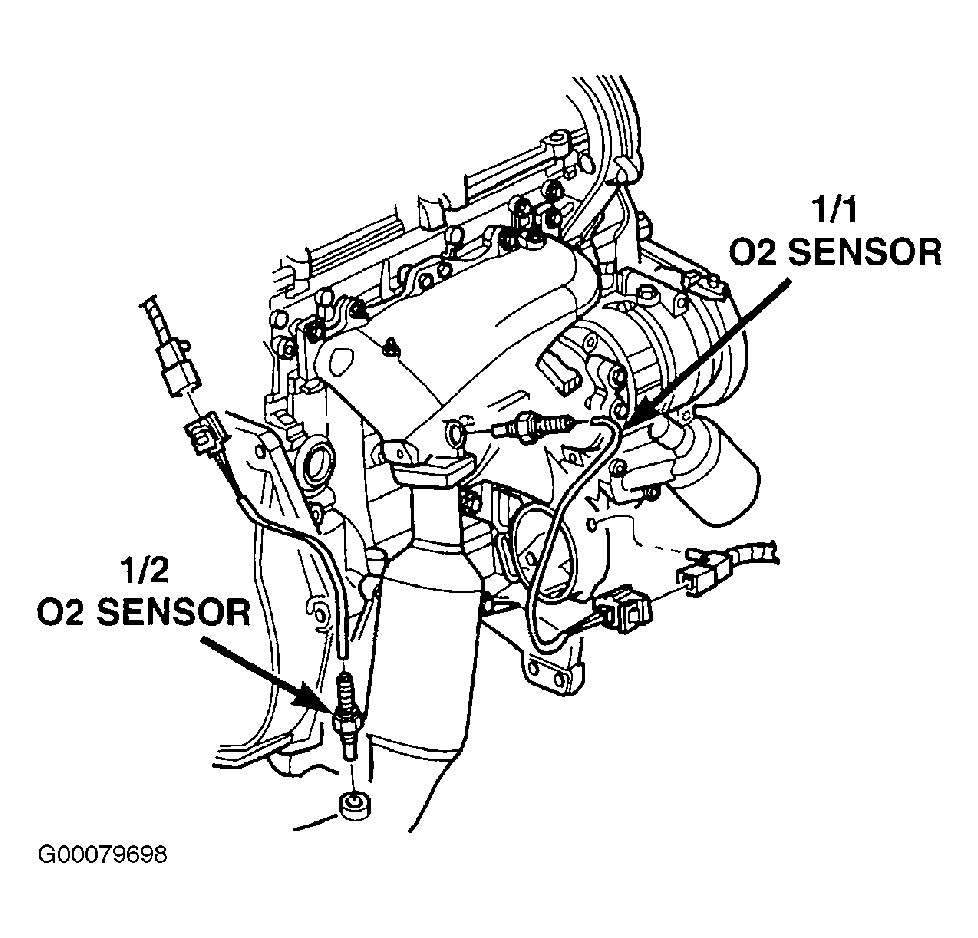 1/1
O2 SENSOR

1/2
O2 SENSOR

G00079698