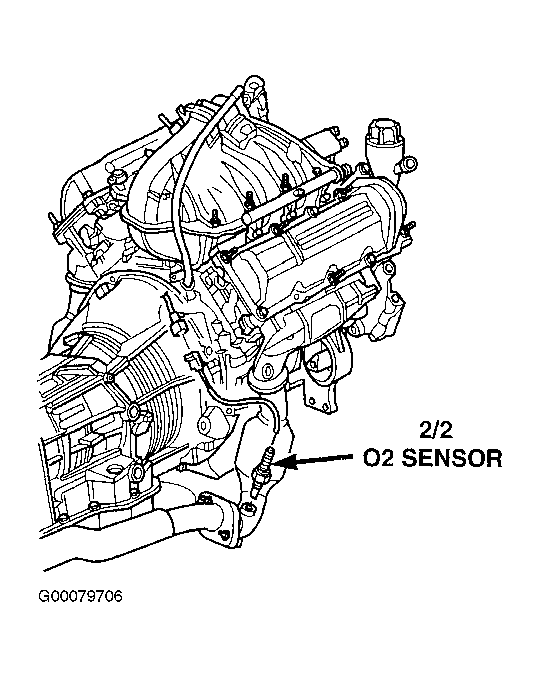 2/2
O2 SENSOR

G00079706