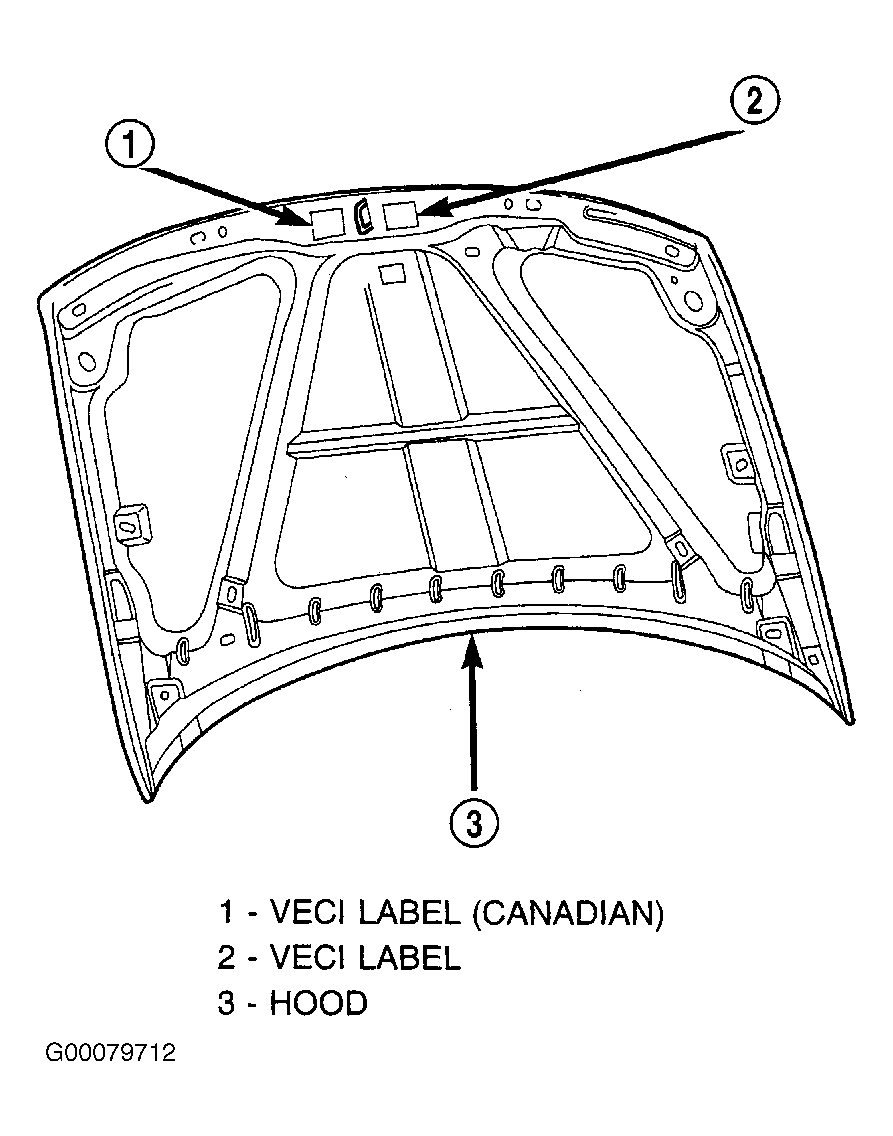 1

2

3

1 - VECI LABEL (CANADIAN)
2 - VECI LABEL
3 - HOOD

G00079712