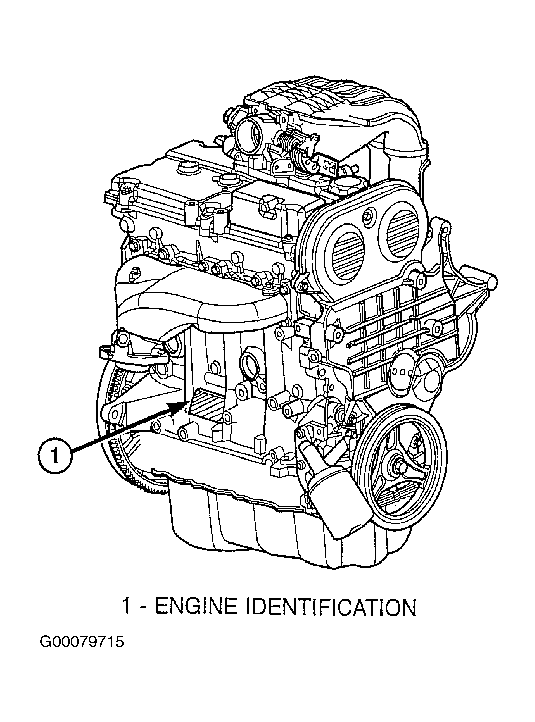 1

1 - ENGINE IDENTIFICATION

G00079715