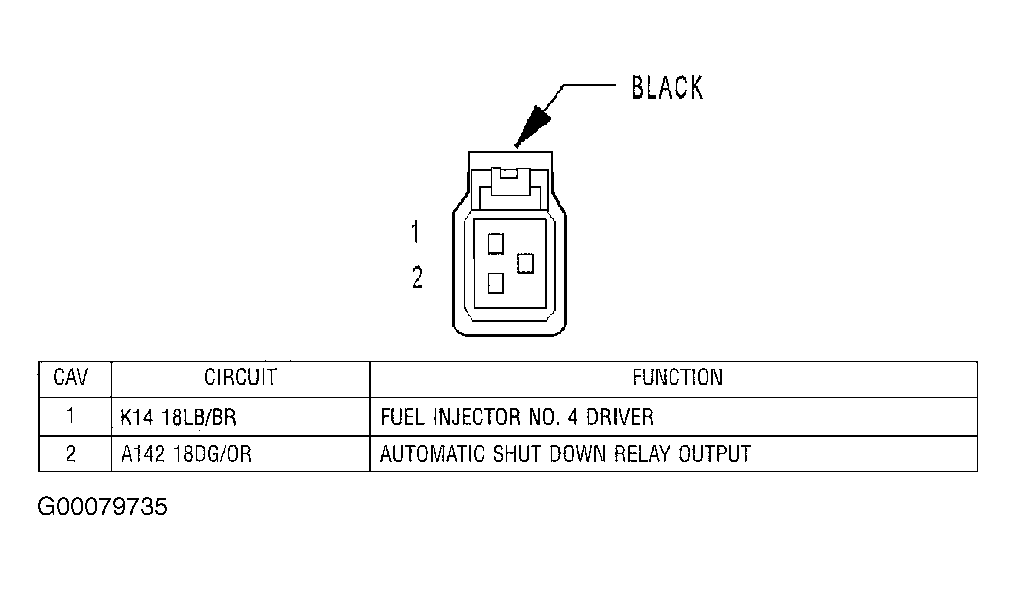 BLACK

1
2

| CAV | CIRCUIT | FUNCTION |
|---|---|---|
| 1 | K14 18LB/BR | FUEL INJECTOR NO. 4 DRIVER |
| 2 | A142 18DG/OR | AUTOMATIC SHUT DOWN RELAY OUTPUT |

G00079735