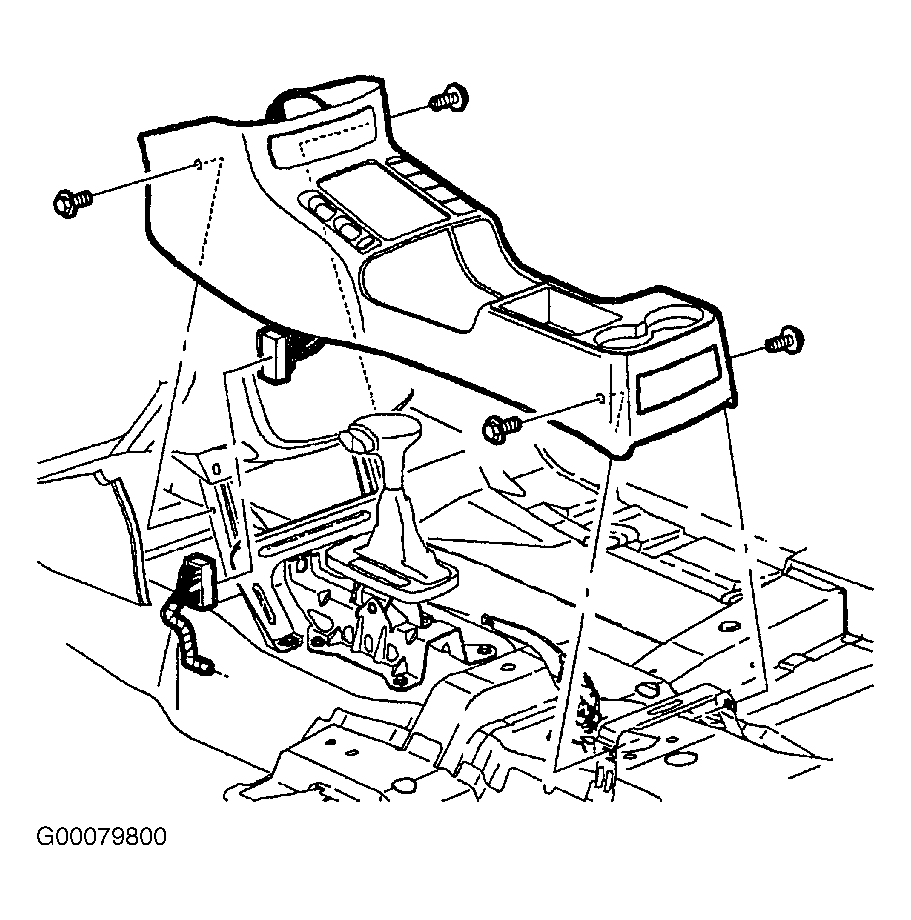 G00079800