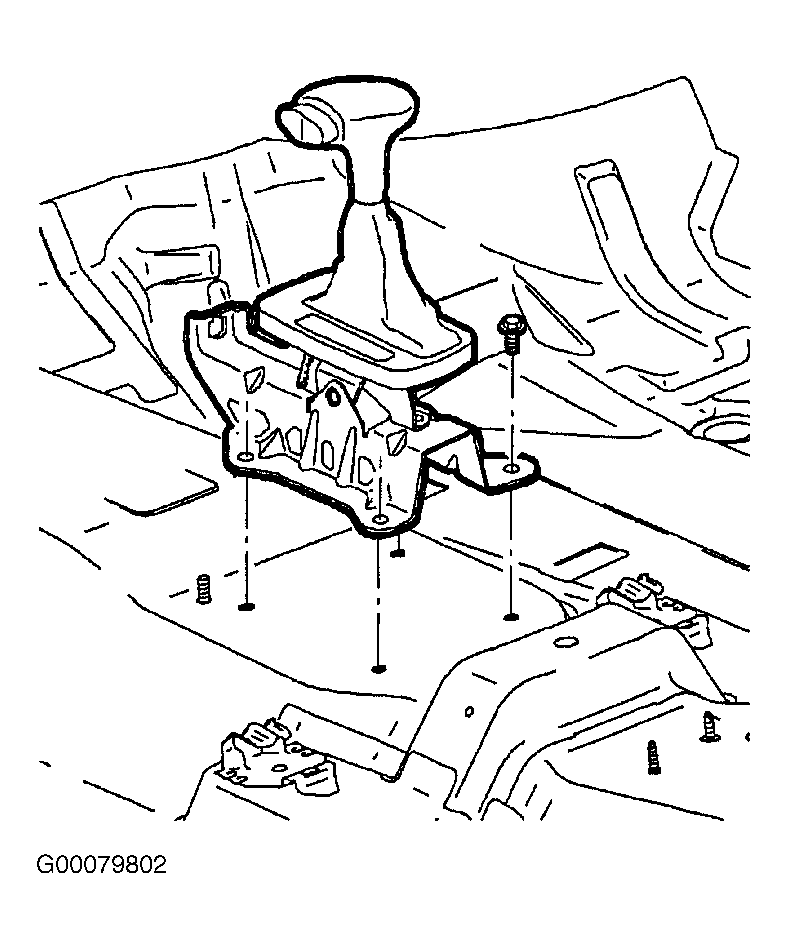 G00079802