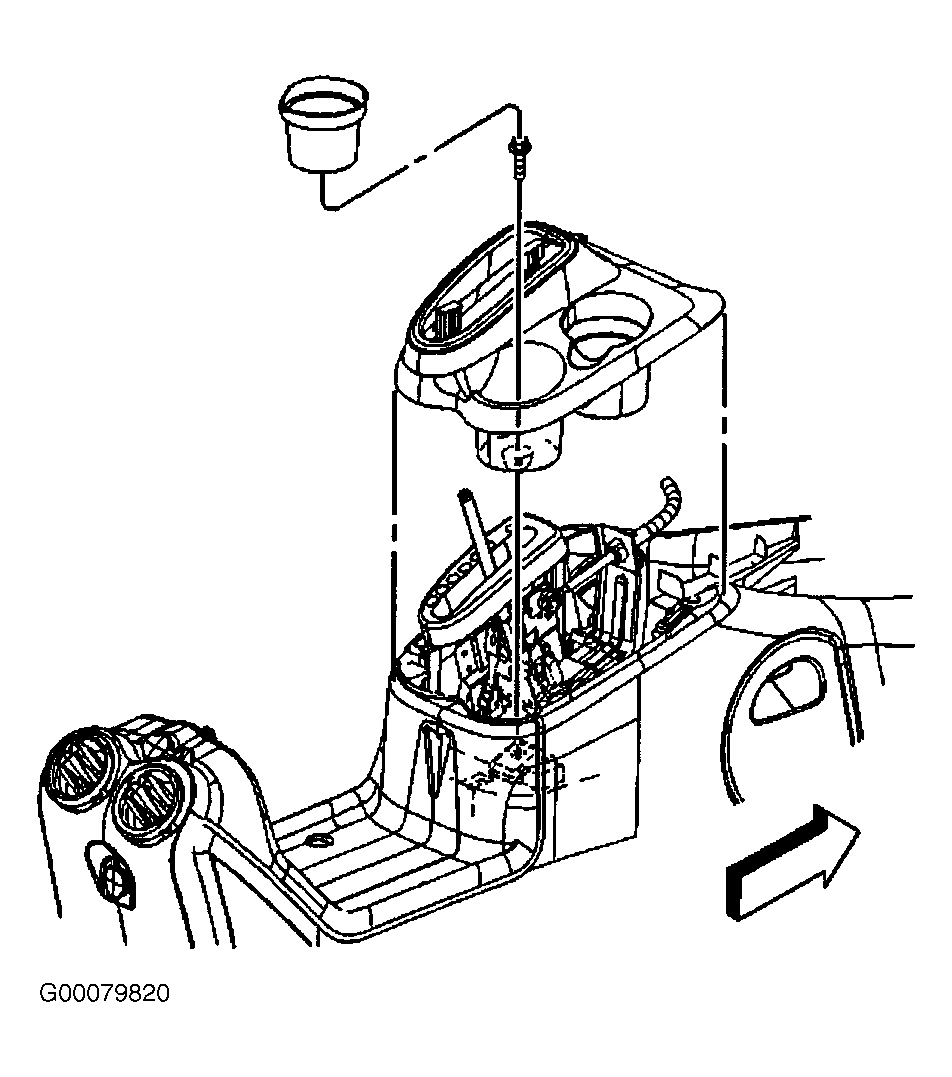 G00079820