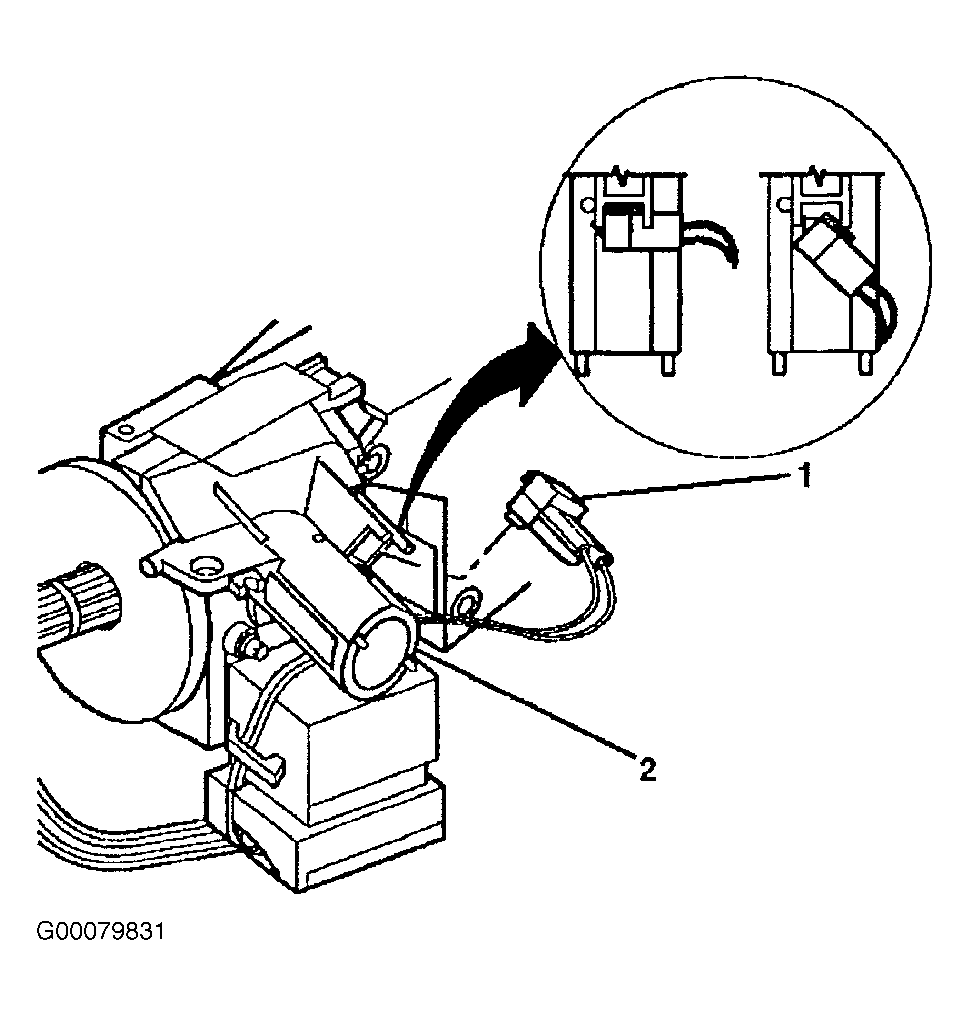 1

2

G00079831