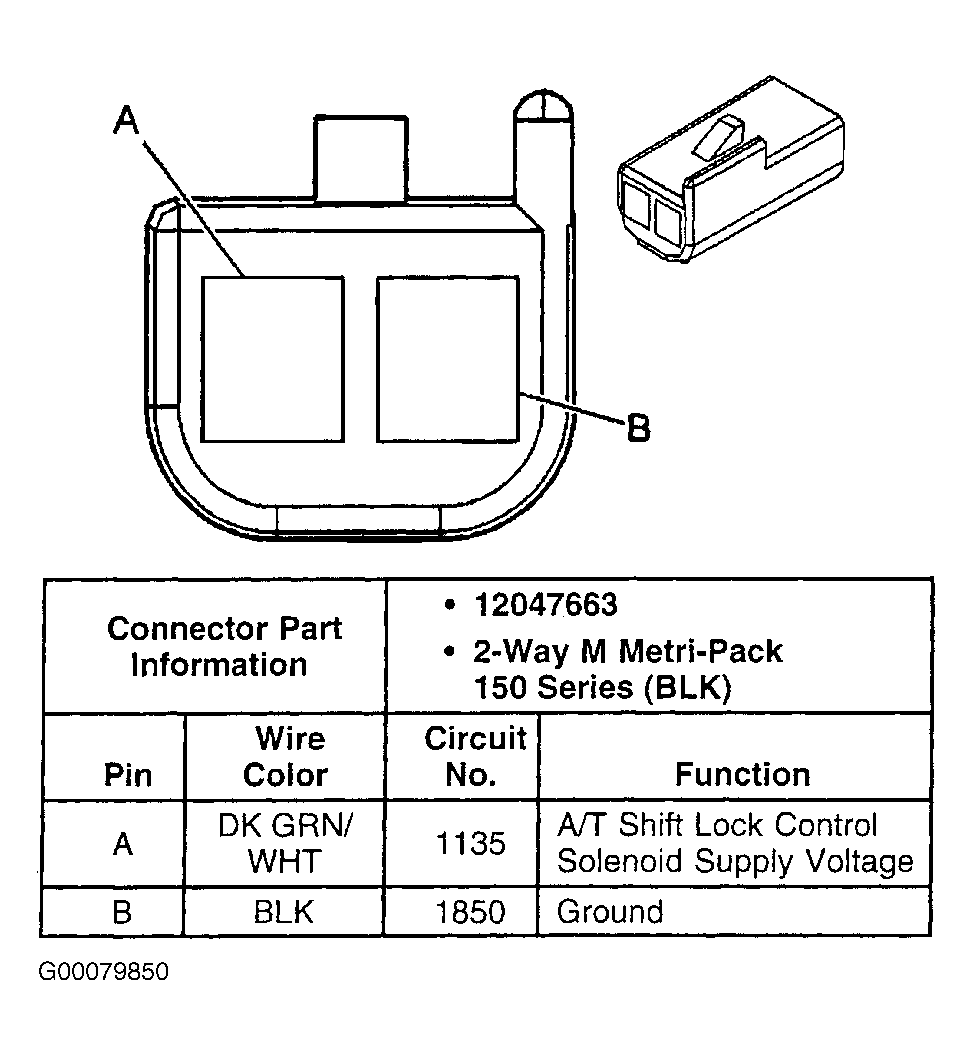 A

B

| Connector Part Information | | • 12047663 • 2-Way M Metri-Pack 150 Series (BLK) | |
|---|---|---|---|
| Pin | Wire Color | Circuit No. | Function |
| A | DK GRN/ WHT | 1135 | A/T Shift Lock Control Solenoid Supply Voltage |
| B | BLK | 1850 | Ground |

G00079850