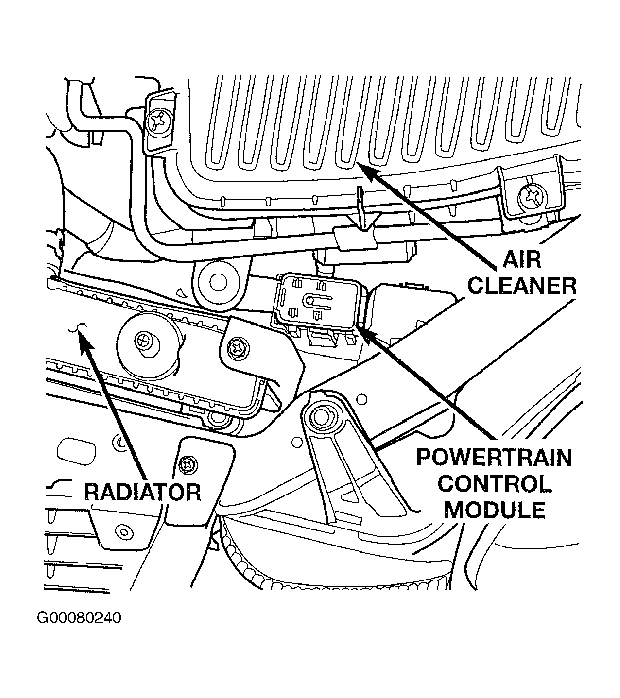 AIR CLEANER

POWERTRAIN CONTROL MODULE

RADIATOR

G00080240