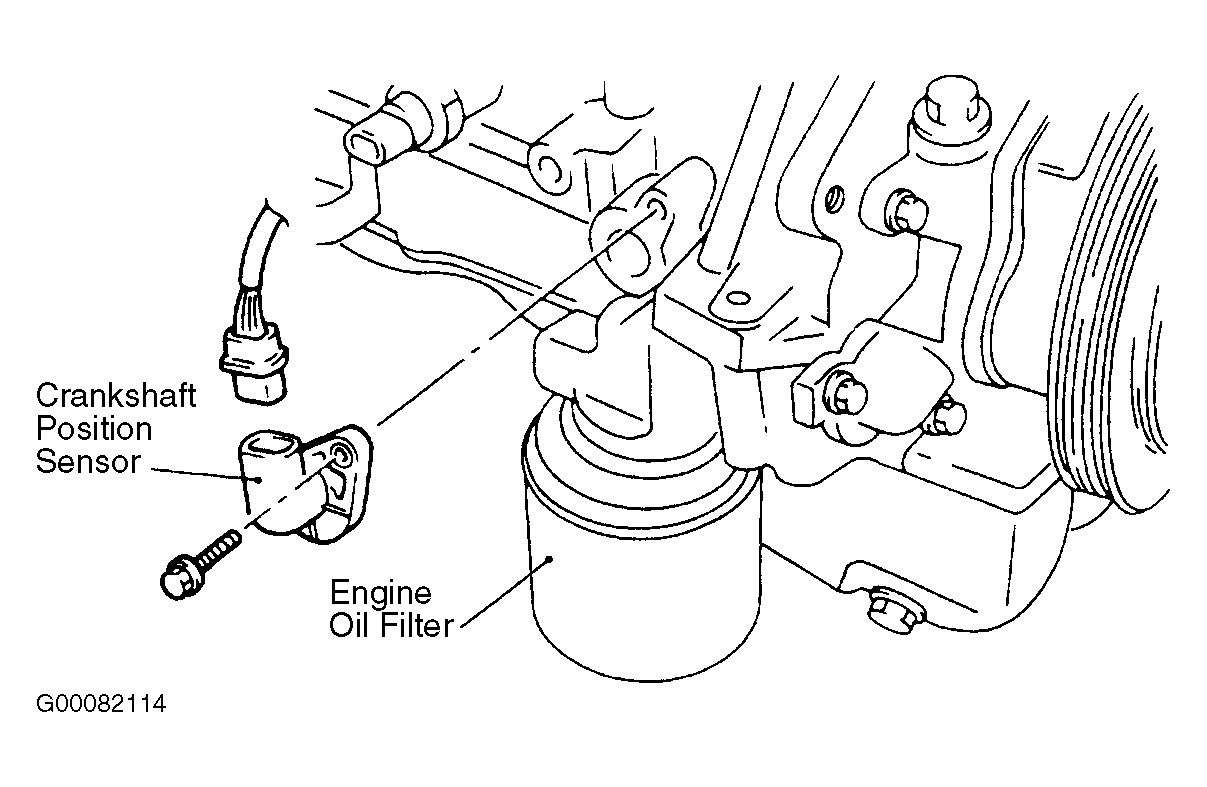 Crankshaft Position Sensor

Engine Oil Filter

G00082114