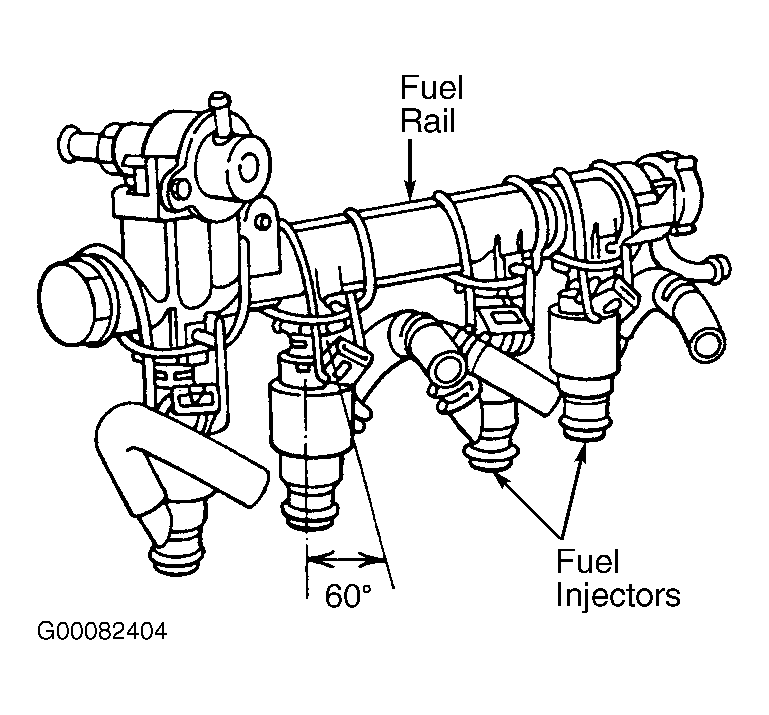 Fuel Rail

60°

Fuel Injectors

G00082404