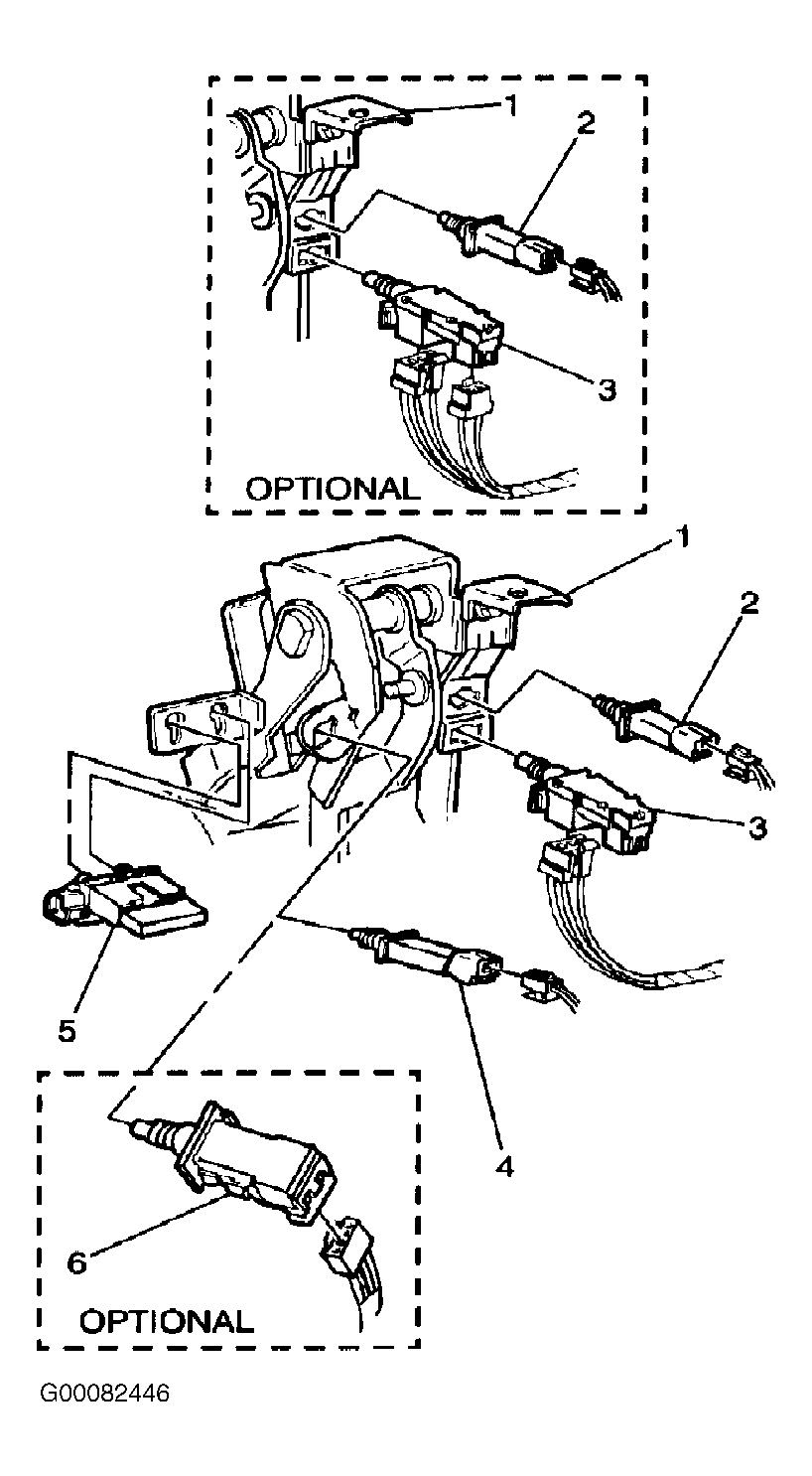 1
2
3
OPTIONAL
1
2
3
5
4
6
OPTIONAL
G00082446