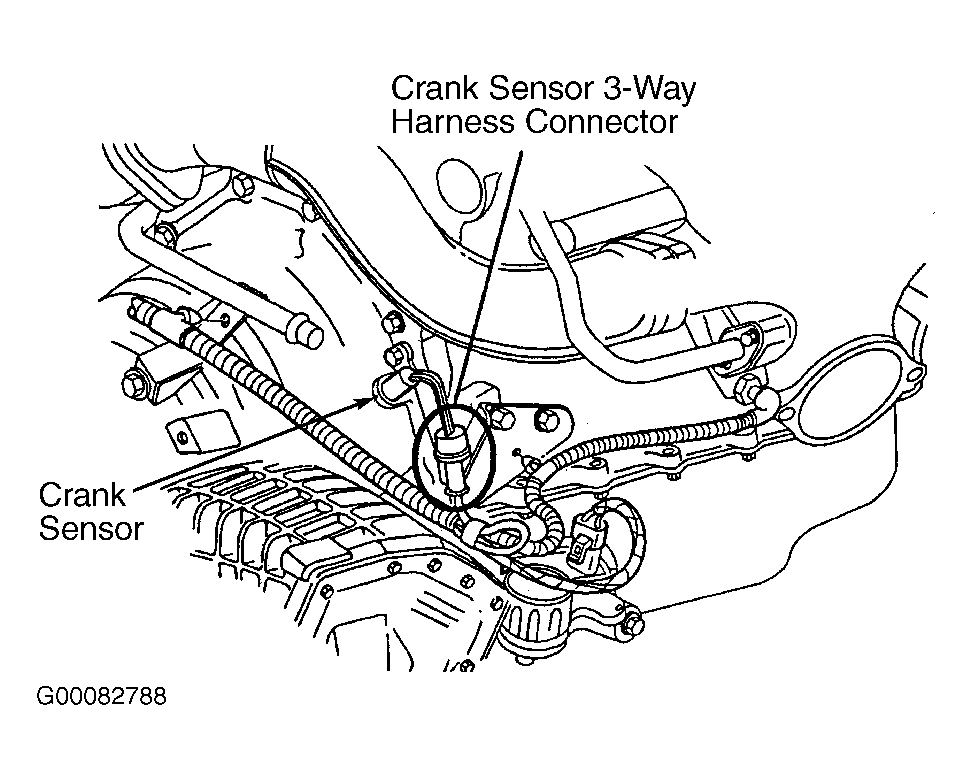 Crank Sensor 3-Way Harness Connector

Crank Sensor

G00082788