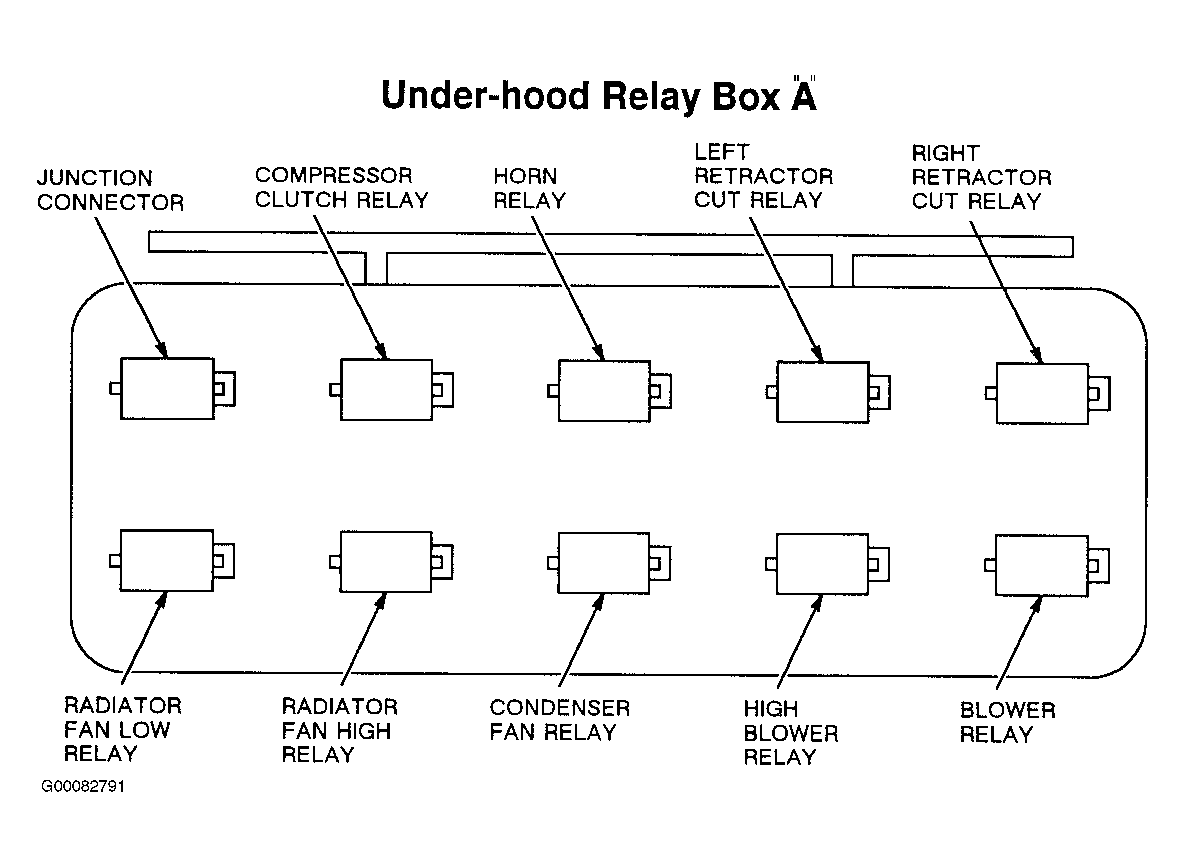 Under-hood Relay Box "A"

JUNCTION CONNECTOR

COMPRESSOR CLUTCH RELAY

HORN RELAY

LEFT RETRACTOR CUT RELAY

RIGHT RETRACTOR CUT RELAY

RADIATOR FAN LOW RELAY

RADIATOR FAN HIGH RELAY

CONDENSER FAN RELAY

HIGH BLOWER RELAY

BLOWER RELAY

G00082791