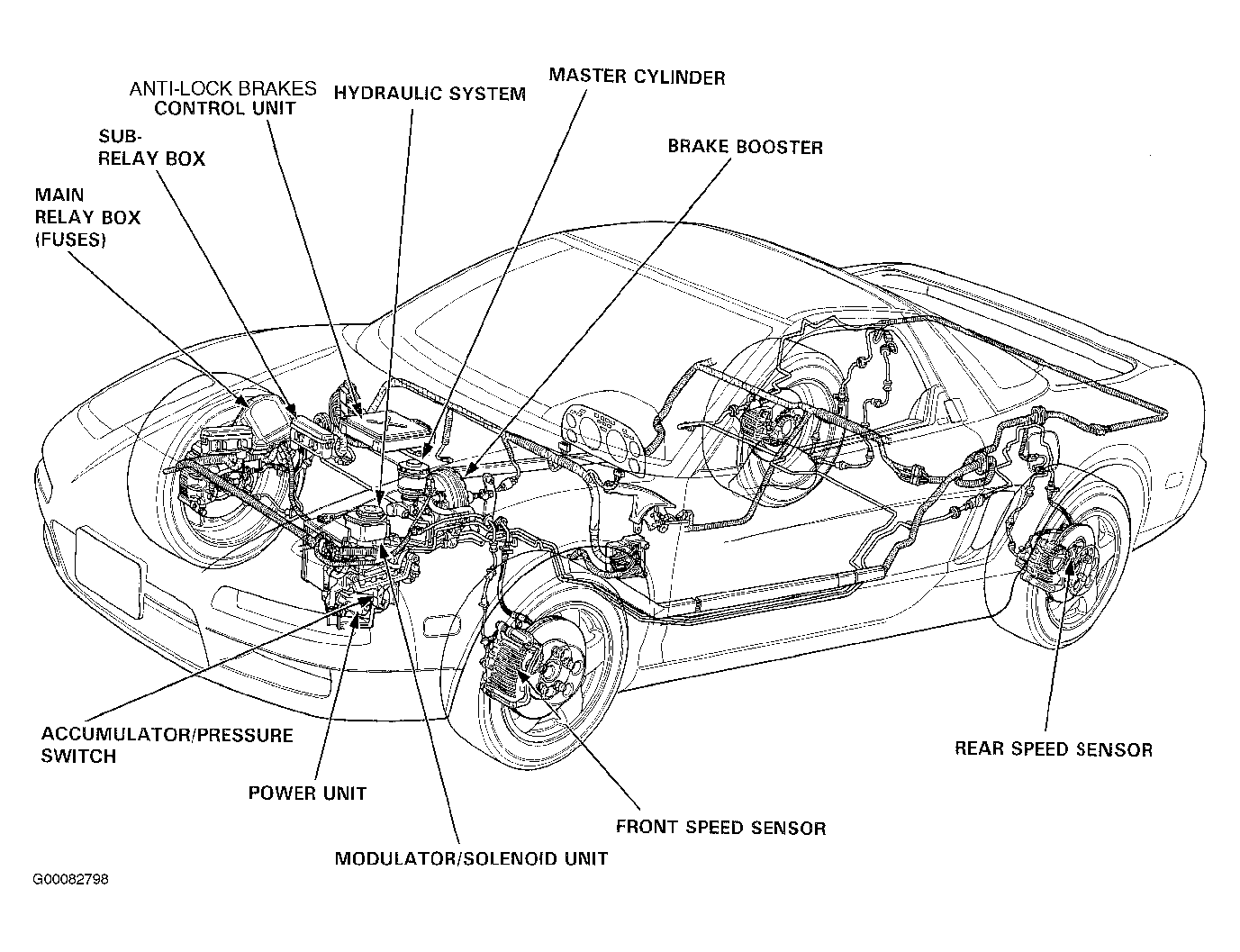 ANTI-LOCK BRAKES CONTROL UNIT

HYDRAULIC SYSTEM

MASTER CYLINDER

SUB-RELAY BOX

BRAKE BOOSTER

MAIN RELAY BOX (FUSES)

ACCUMULATOR/PRESSURE SWITCH

POWER UNIT

MODULATOR/SOLENOID UNIT

FRONT SPEED SENSOR

REAR SPEED SENSOR

G00082798