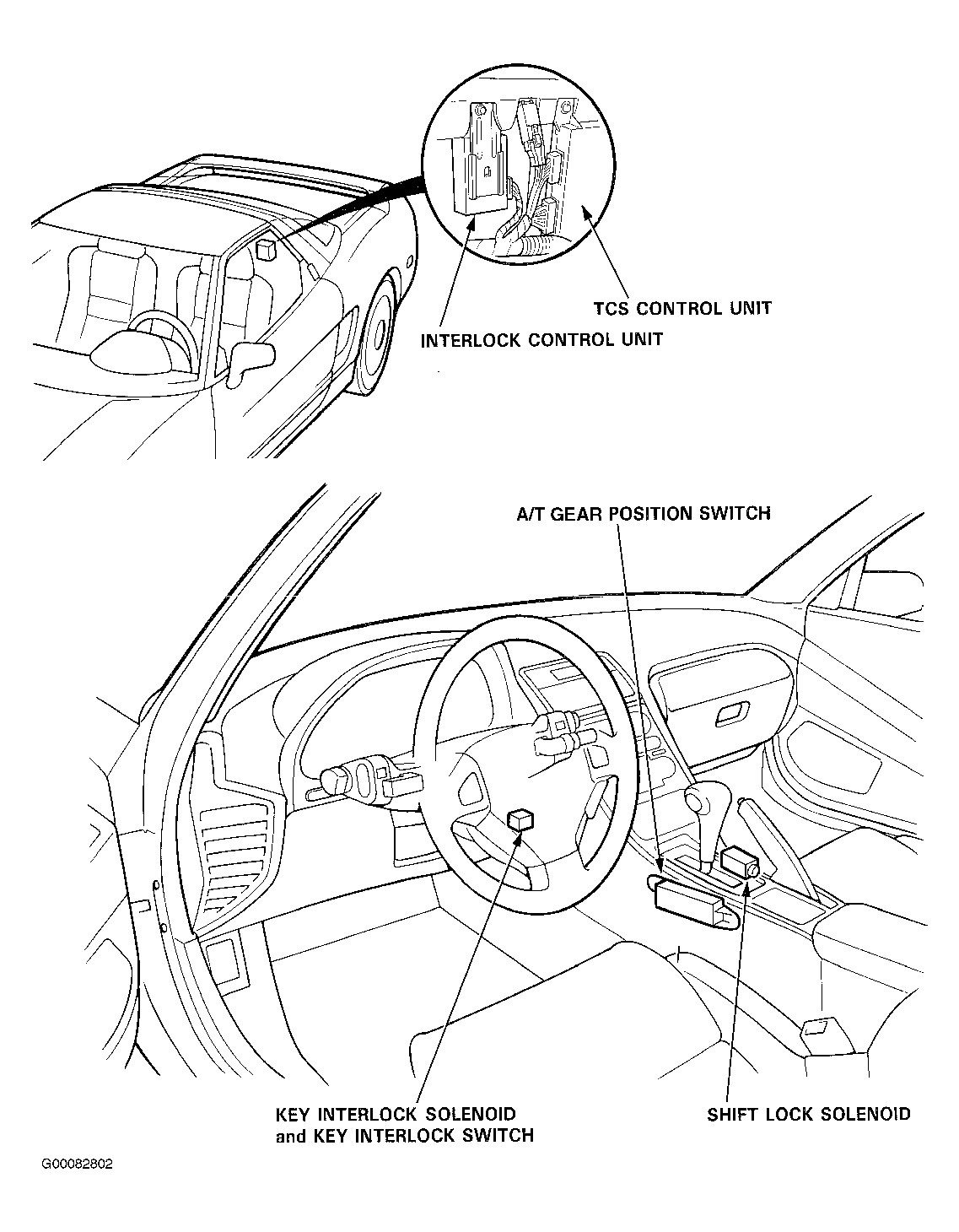 TCS CONTROL UNIT

INTERLOCK CONTROL UNIT

A/T GEAR POSITION SWITCH

KEY INTERLOCK SOLENOID
and KEY INTERLOCK SWITCH

SHIFT LOCK SOLENOID

G00082802