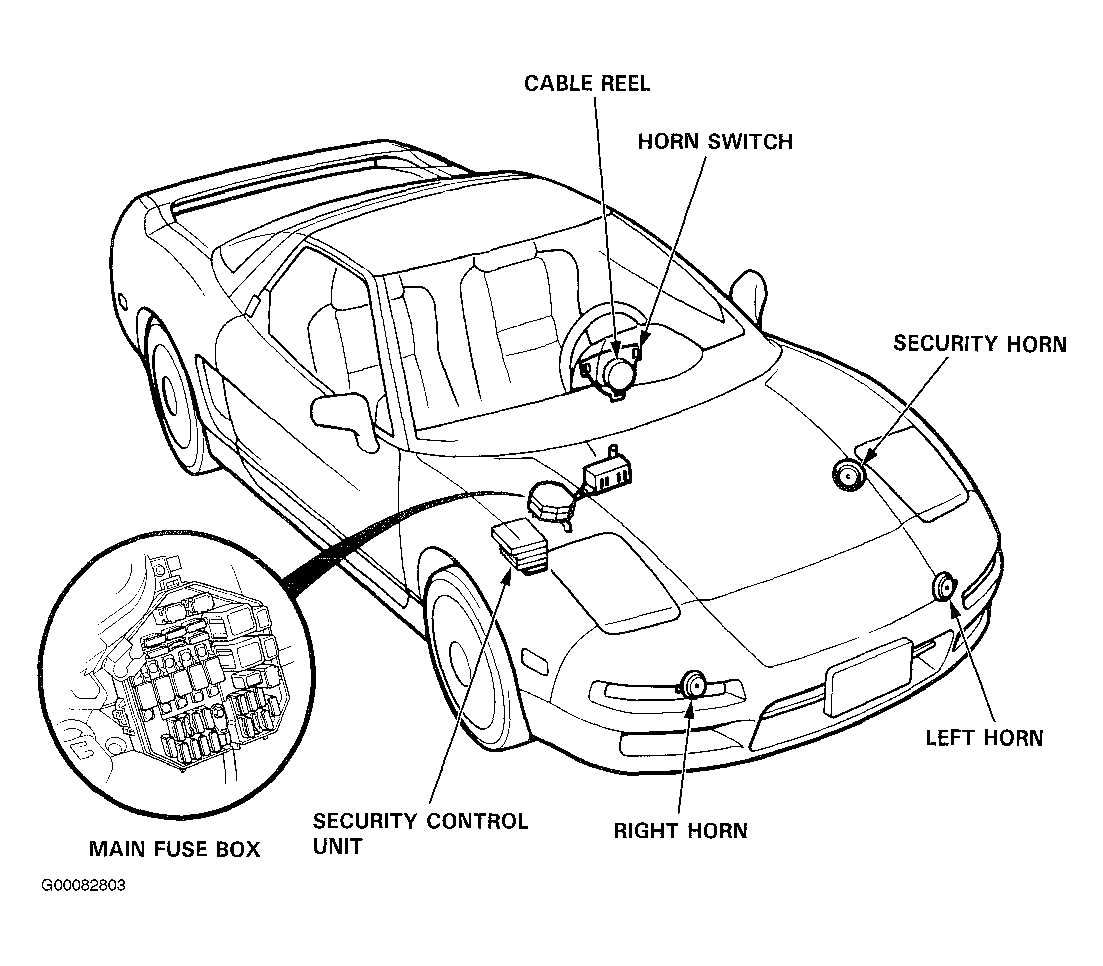 CABLE REEL

HORN SWITCH

SECURITY HORN

LEFT HORN

RIGHT HORN

SECURITY CONTROL UNIT

MAIN FUSE BOX

G00082803