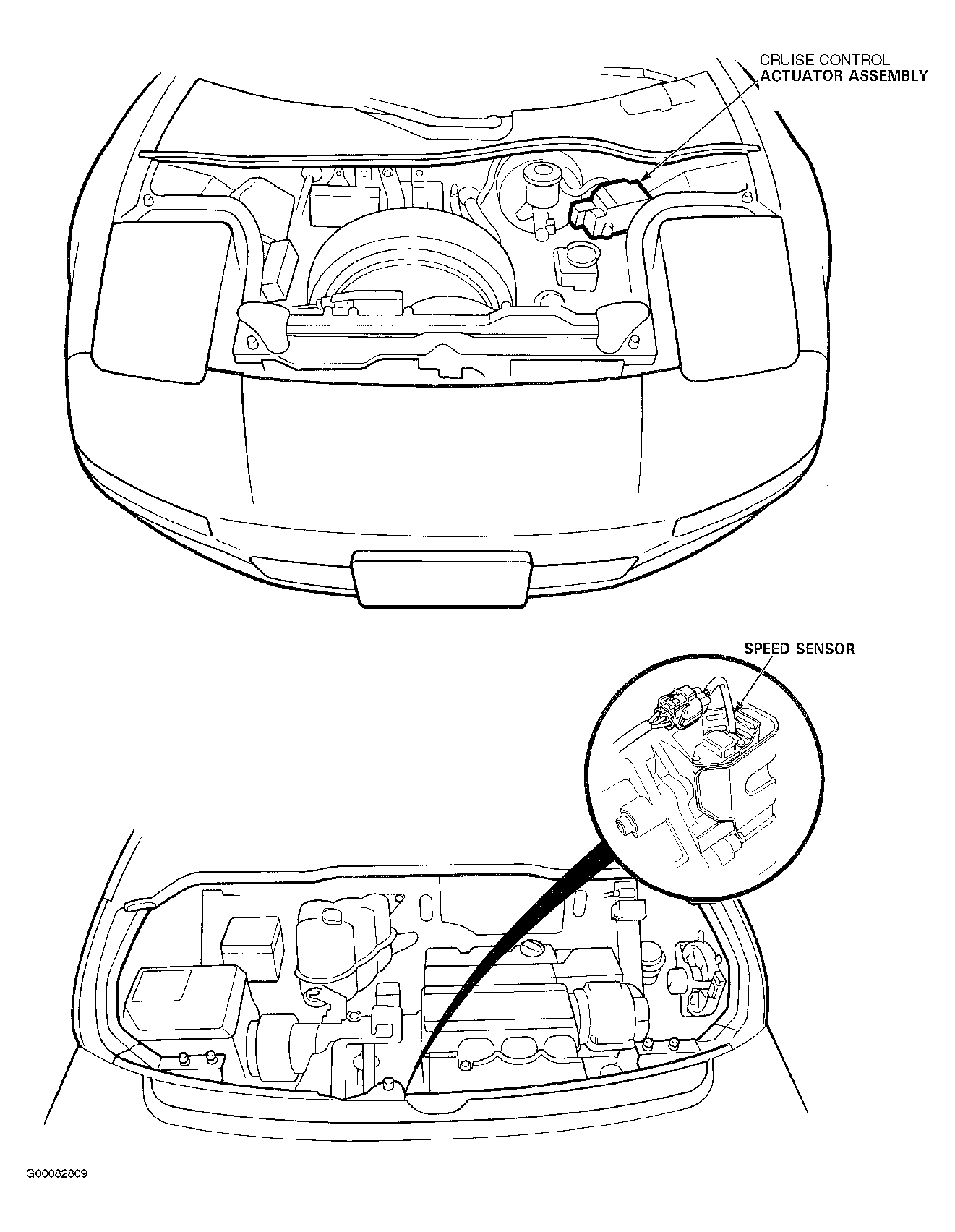 CRUISE CONTROL
ACTUATOR ASSEMBLY

SPEED SENSOR

G00082809