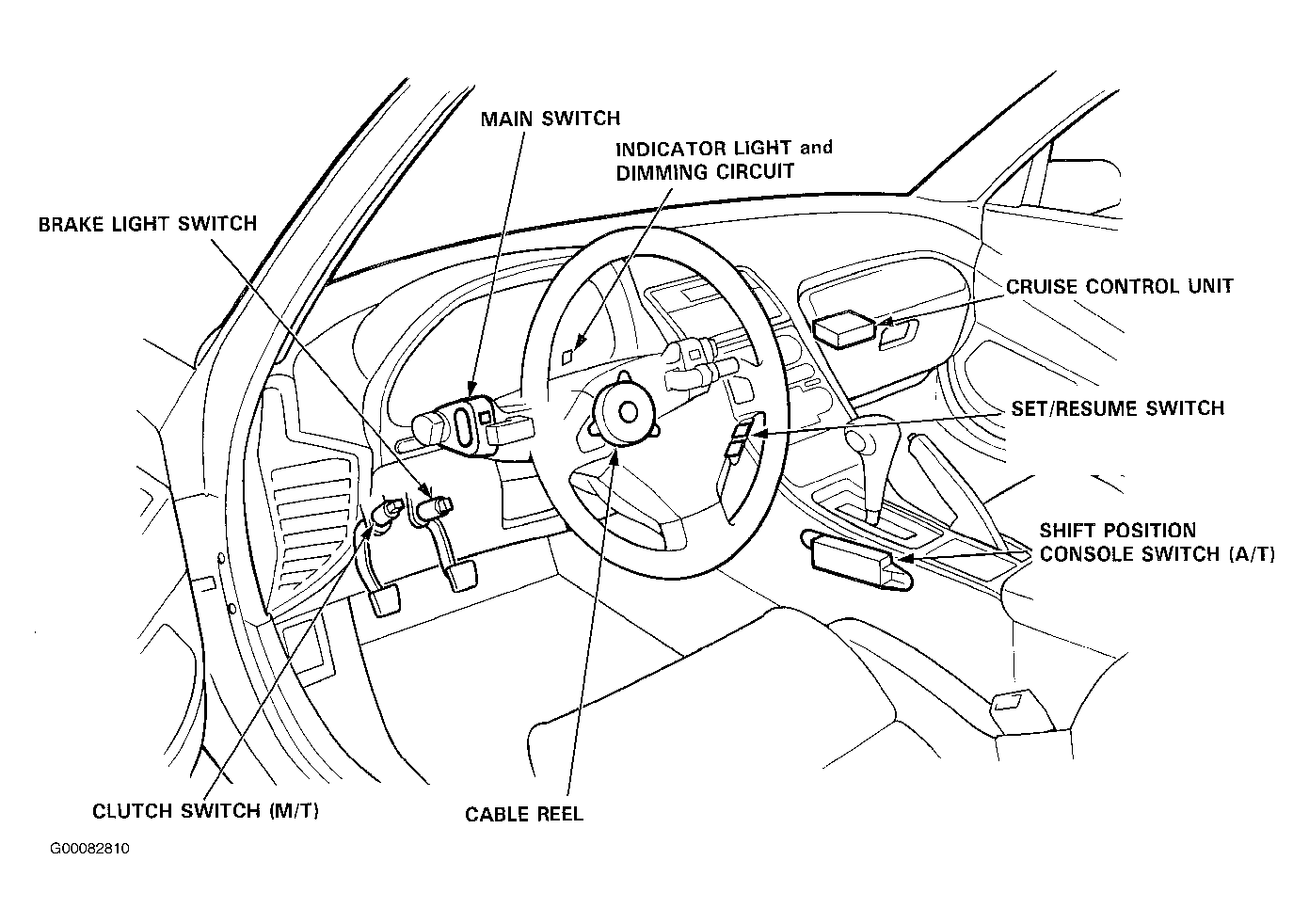 MAIN SWITCH

INDICATOR LIGHT and DIMMING CIRCUIT

BRAKE LIGHT SWITCH

CRUISE CONTROL UNIT

SET/RESUME SWITCH

SHIFT POSITION CONSOLE SWITCH (A/T)

CLUTCH SWITCH (M/T)

CABLE REEL

G00082810