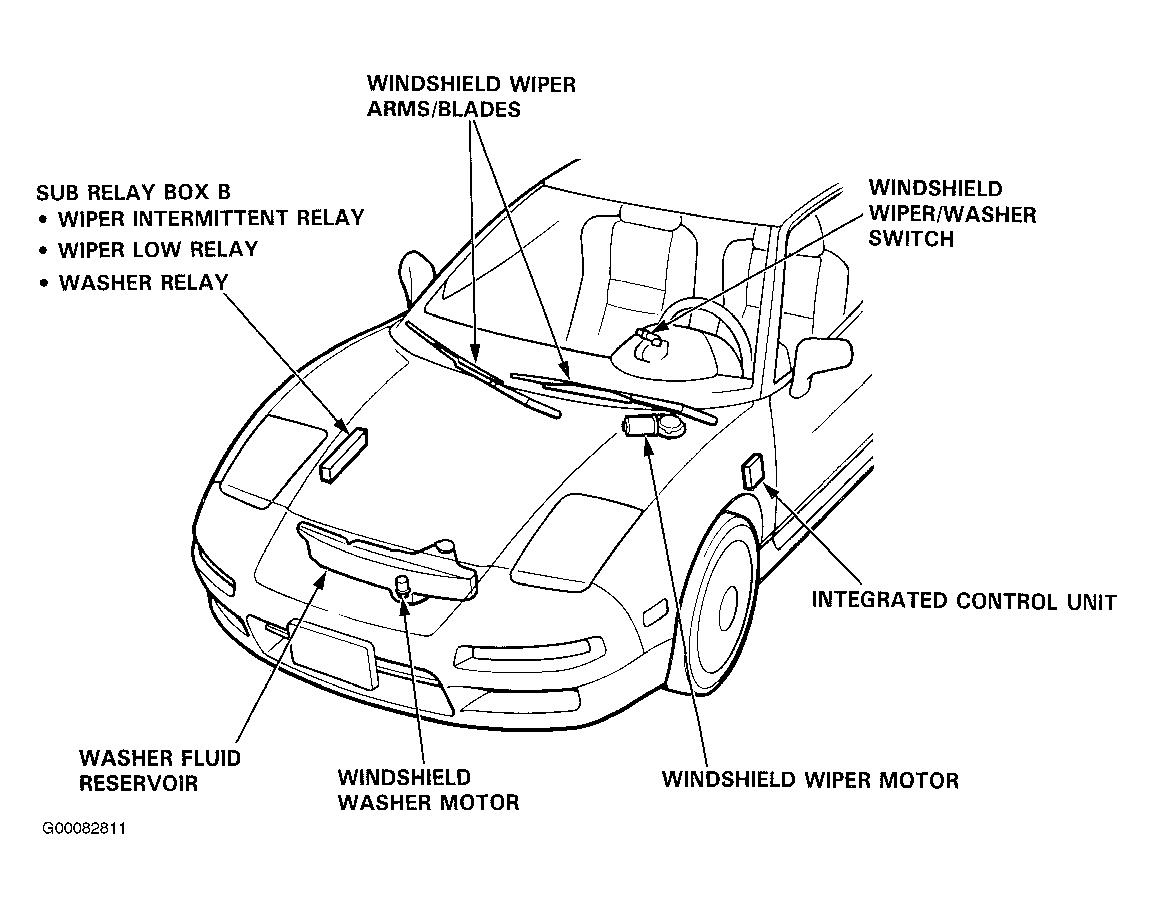 WINDSHIELD WIPER ARMS/BLADES

SUB RELAY BOX B
• WIPER INTERMITTENT RELAY
• WIPER LOW RELAY
• WASHER RELAY

WINDSHIELD WIPER/WASHER SWITCH

INTEGRATED CONTROL UNIT

WASHER FLUID RESERVOIR

WINDSHIELD WASHER MOTOR

WINDSHIELD WIPER MOTOR

G00082811