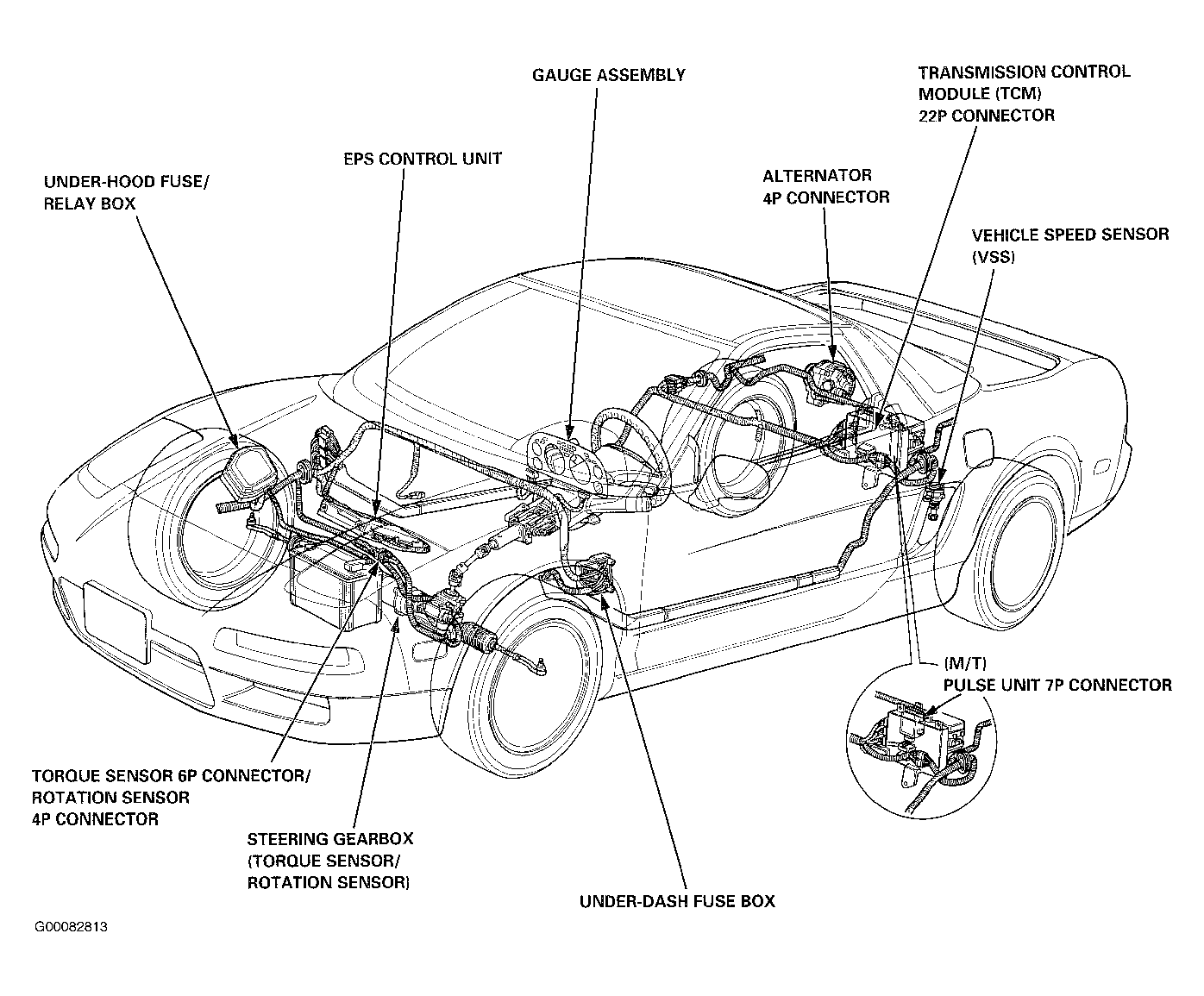 GAUGE ASSEMBLY

TRANSMISSION CONTROL MODULE (TCM) 22P CONNECTOR

EPS CONTROL UNIT

UNDER-HOOD FUSE/ RELAY BOX

ALTERNATOR 4P CONNECTOR

VEHICLE SPEED SENSOR (VSS)

(M/T) PULSE UNIT 7P CONNECTOR

TORQUE SENSOR 6P CONNECTOR/ ROTATION SENSOR 4P CONNECTOR

STEERING GEARBOX (TORQUE SENSOR/ ROTATION SENSOR)

UNDER-DASH FUSE BOX

G00082813