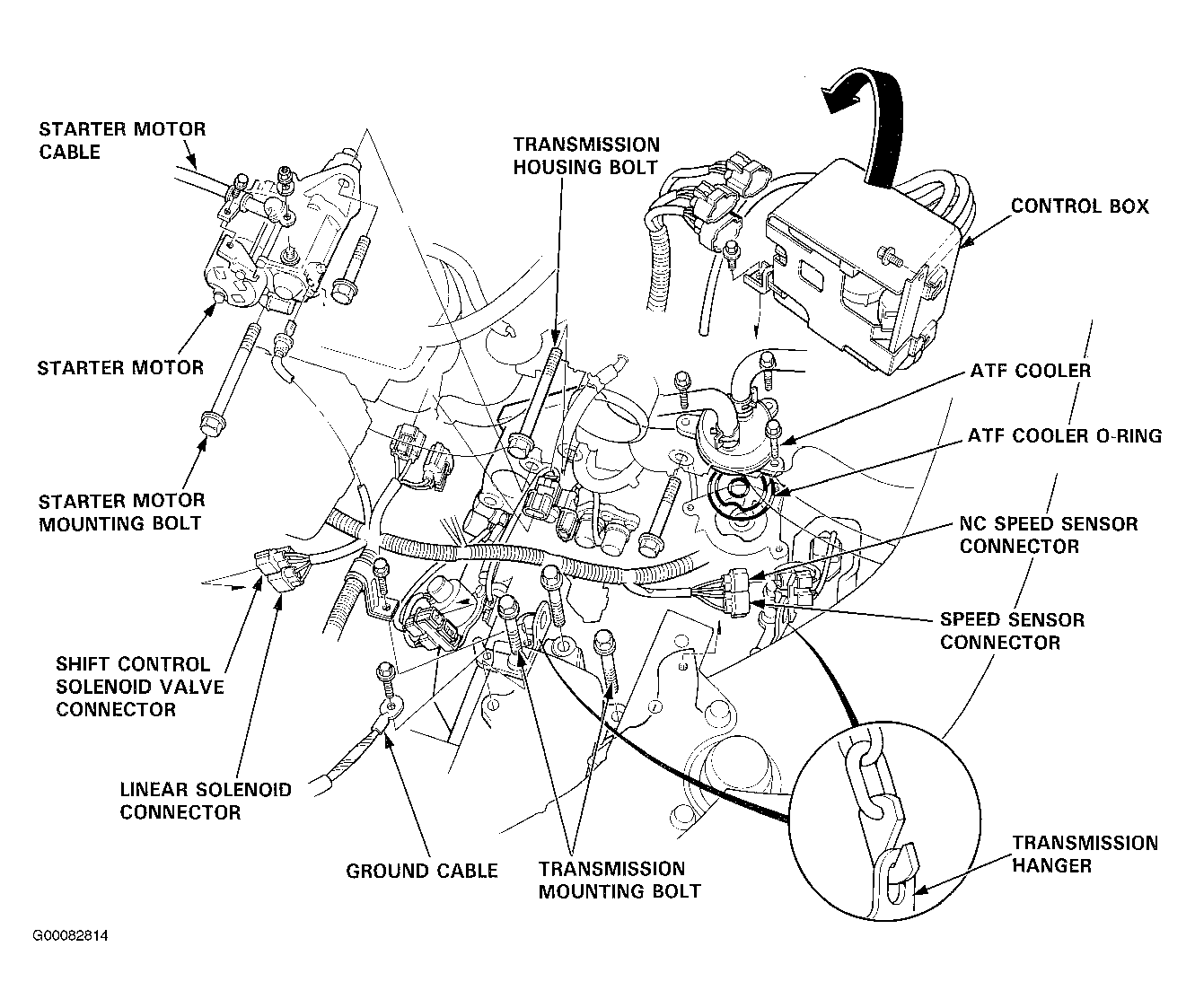 STARTER MOTOR CABLE

TRANSMISSION HOUSING BOLT

CONTROL BOX

STARTER MOTOR

ATF COOLER

ATF COOLER O-RING

STARTER MOTOR MOUNTING BOLT

NC SPEED SENSOR CONNECTOR

SPEED SENSOR CONNECTOR

SHIFT CONTROL SOLENOID VALVE CONNECTOR

LINEAR SOLENOID CONNECTOR

GROUND CABLE

TRANSMISSION MOUNTING BOLT

TRANSMISSION HANGER

G00082814