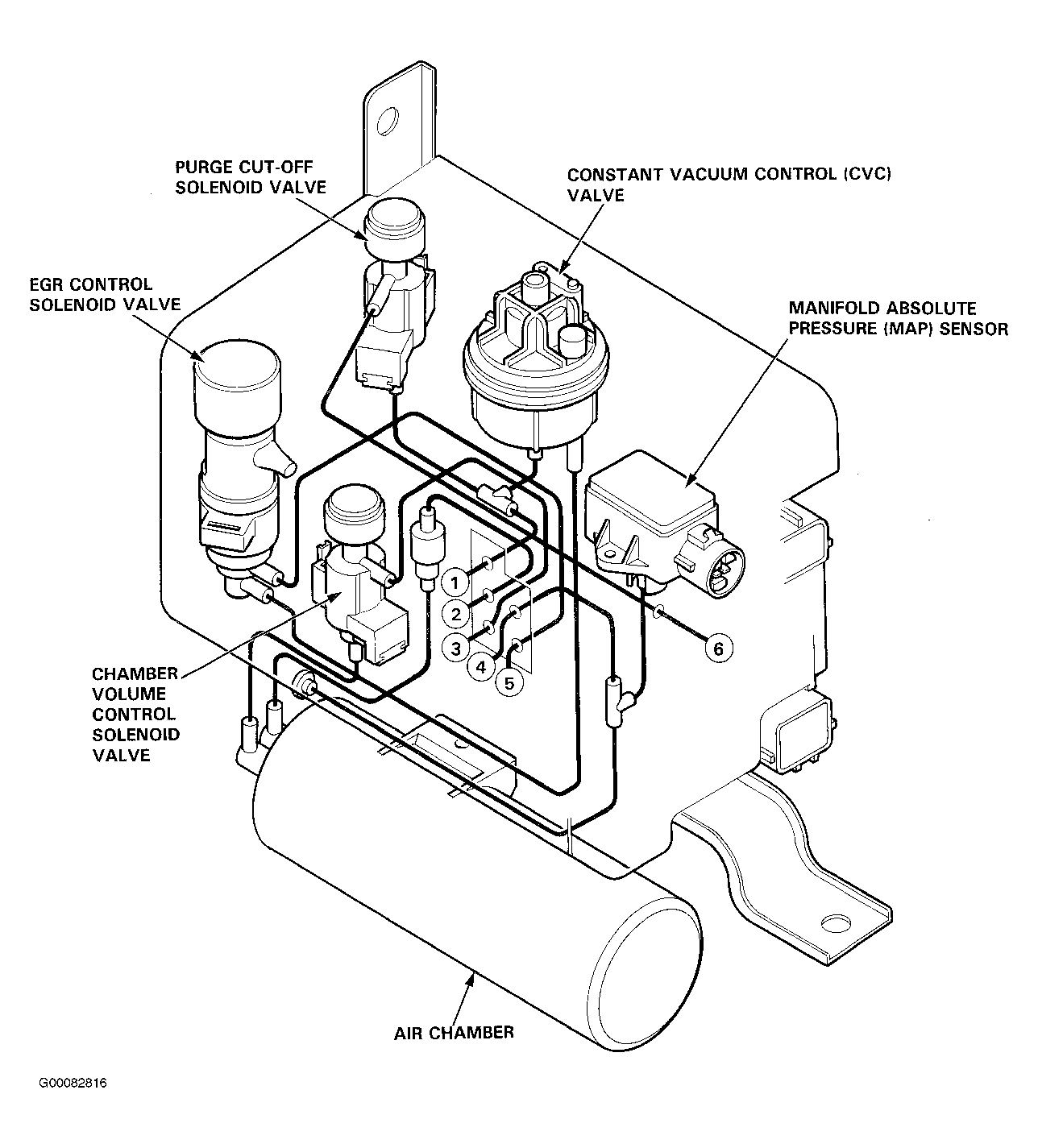 PURGE CUT-OFF SOLENOID VALVE

CONSTANT VACUUM CONTROL (CVC) VALVE

EGR CONTROL SOLENOID VALVE

MANIFOLD ABSOLUTE PRESSURE (MAP) SENSOR

1

2

3

4

5

6

CHAMBER VOLUME CONTROL SOLENOID VALVE

AIR CHAMBER

G00082816