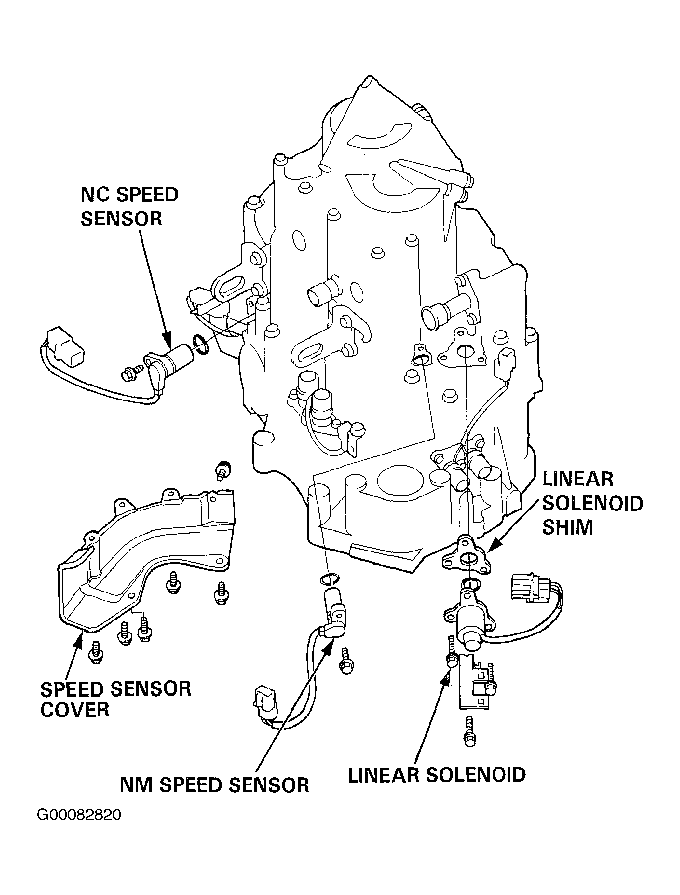 NC SPEED SENSOR

LINEAR SOLENOID SHIM

SPEED SENSOR COVER

NM SPEED SENSOR

LINEAR SOLENOID

G00082820