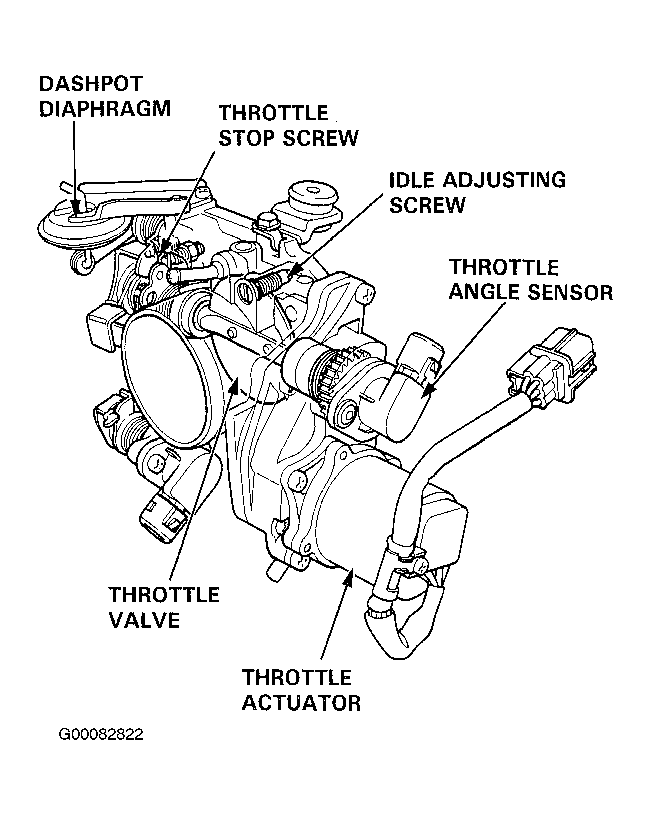 DASHPOT DIAPHRAGM

THROTTLE STOP SCREW

IDLE ADJUSTING SCREW

THROTTLE ANGLE SENSOR

THROTTLE VALVE

THROTTLE ACTUATOR

G00082822