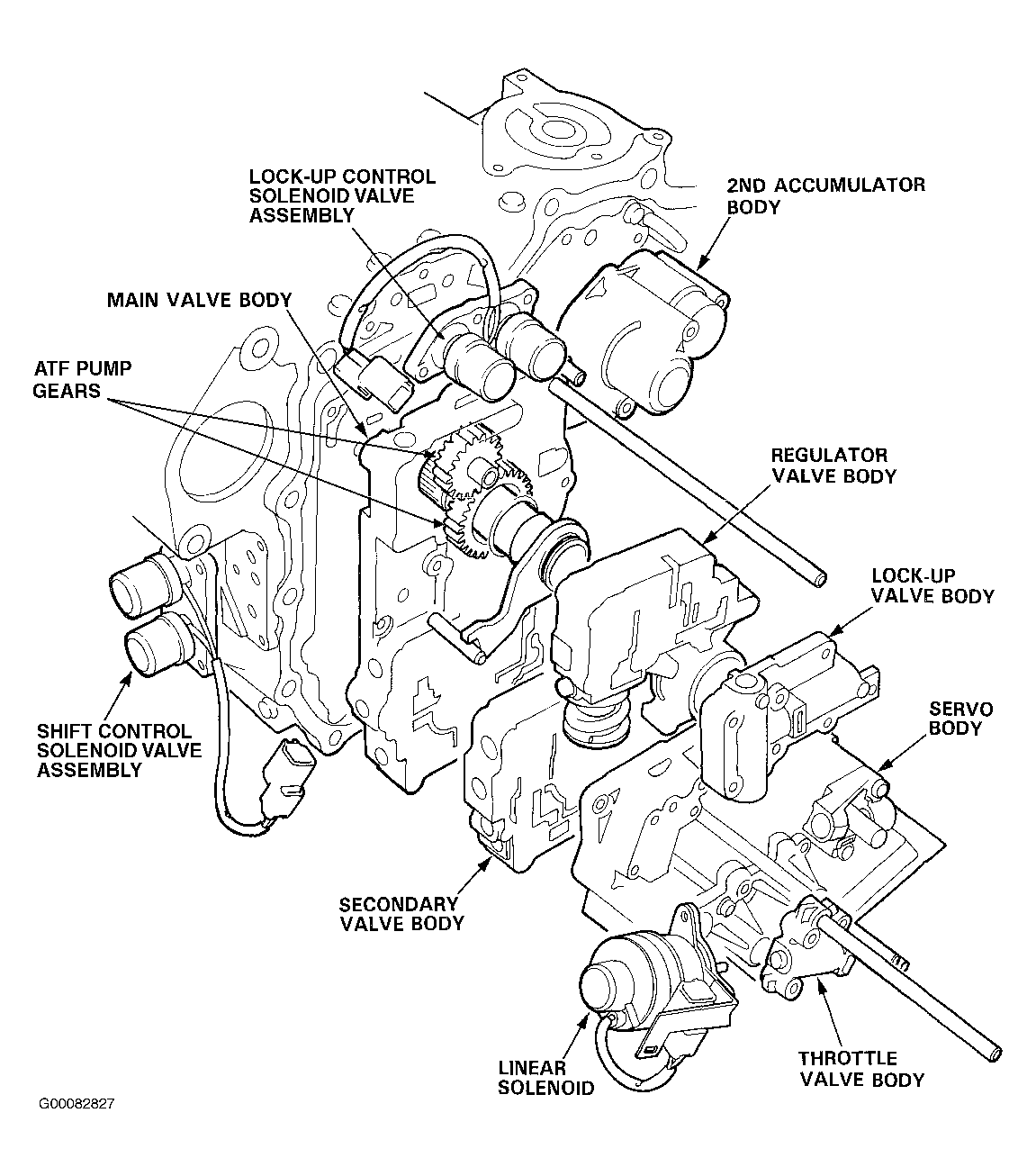 LOCK-UP CONTROL SOLENOID VALVE ASSEMBLY

2ND ACCUMULATOR BODY

MAIN VALVE BODY

ATF PUMP GEARS

REGULATOR VALVE BODY

LOCK-UP VALVE BODY

SERVO BODY

SHIFT CONTROL SOLENOID VALVE ASSEMBLY

SECONDARY VALVE BODY

LINEAR SOLENOID

THROTTLE VALVE BODY

G00082827