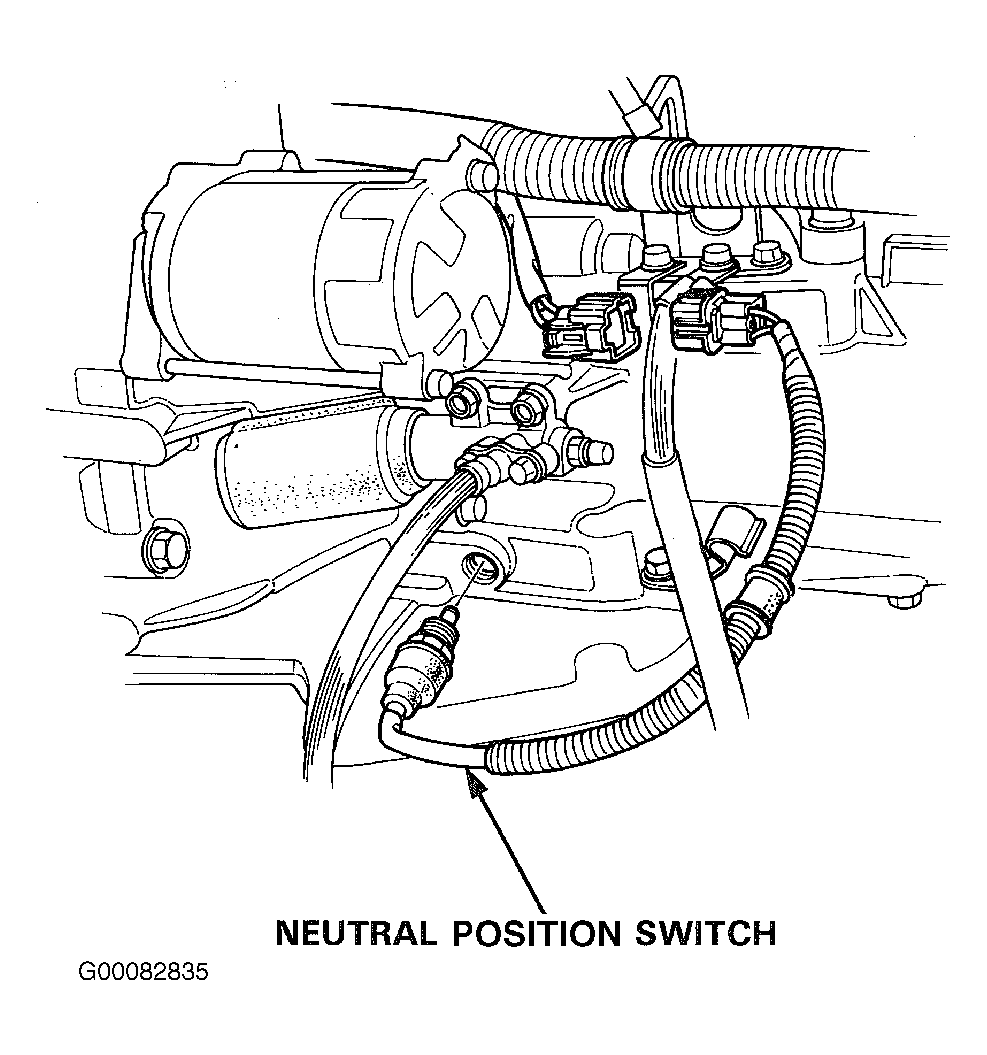 NEUTRAL POSITION SWITCH

G00082835