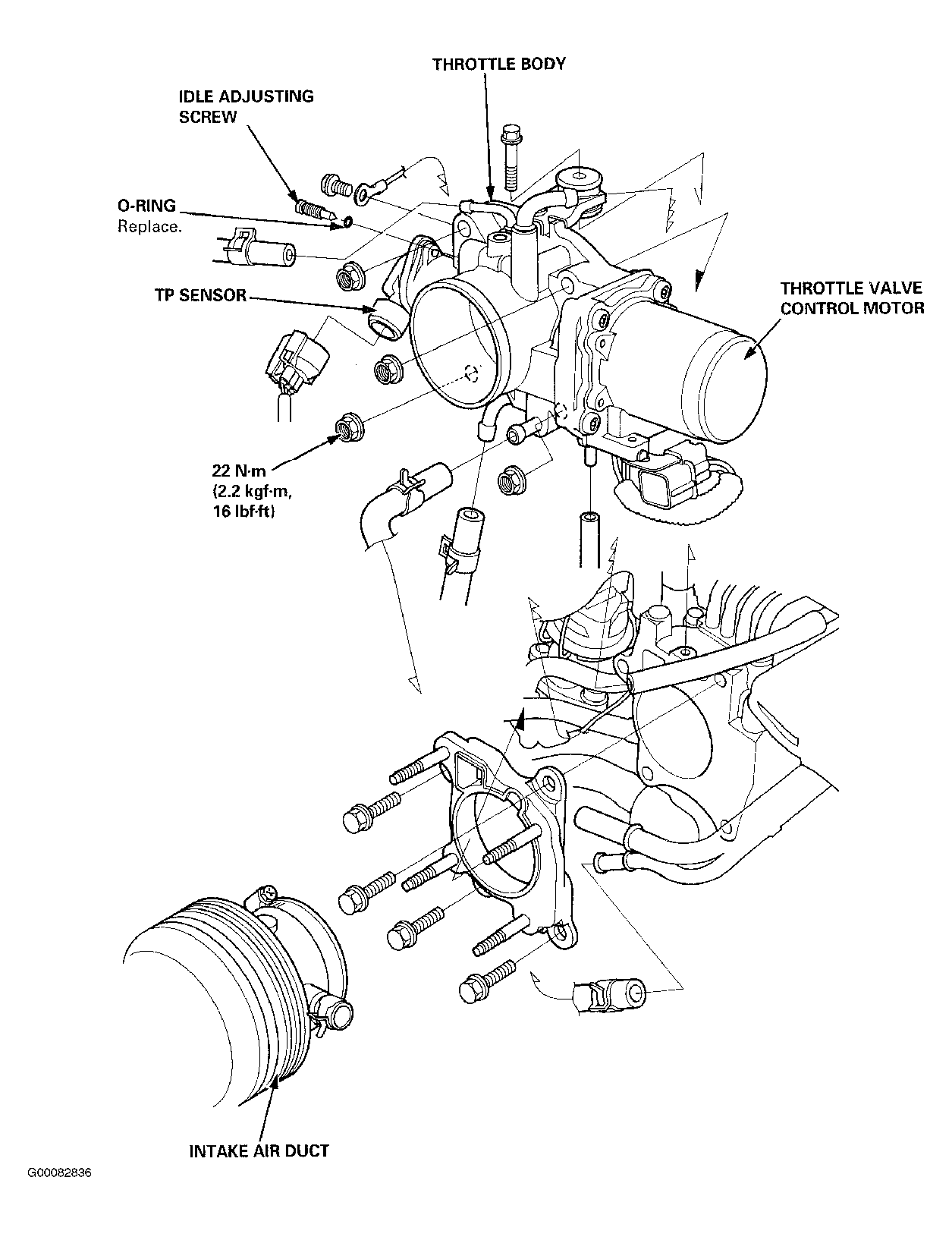 THROTTLE BODY

IDLE ADJUSTING SCREW

O-RING
Replace.

TP SENSOR

THROTTLE VALVE CONTROL MOTOR

22 N·m
(2.2 kgf·m,
16 lbf·ft)

INTAKE AIR DUCT

G00082836