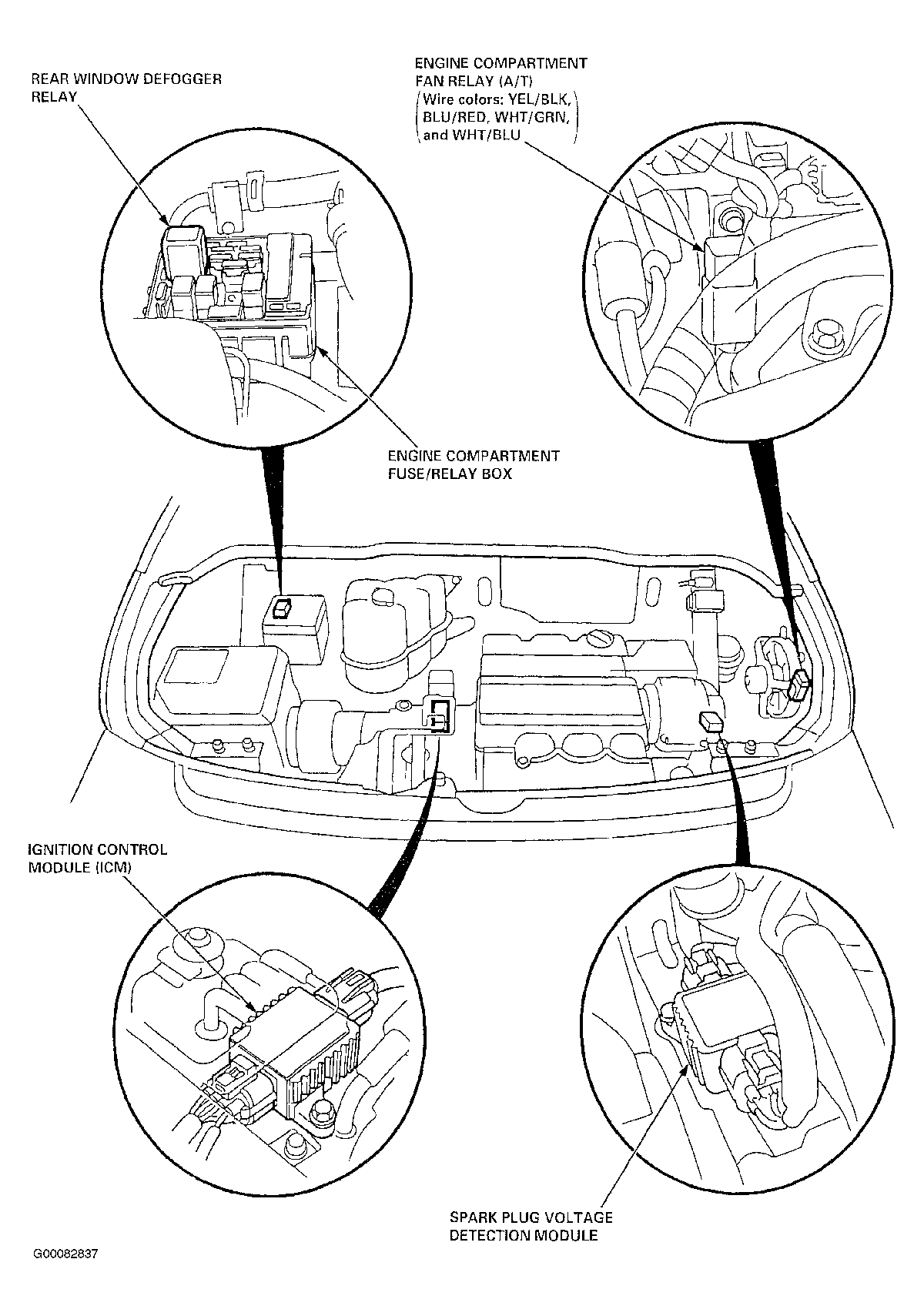 REAR WINDOW DEFOGGER RELAY

ENGINE COMPARTMENT FAN RELAY (A/T)
(Wire colors: YEL/BLK, BLU/RED, WHT/GRN, and WHT/BLU)

ENGINE COMPARTMENT FUSE/RELAY BOX

IGNITION CONTROL MODULE (ICM)

SPARK PLUG VOLTAGE DETECTION MODULE

G00082837