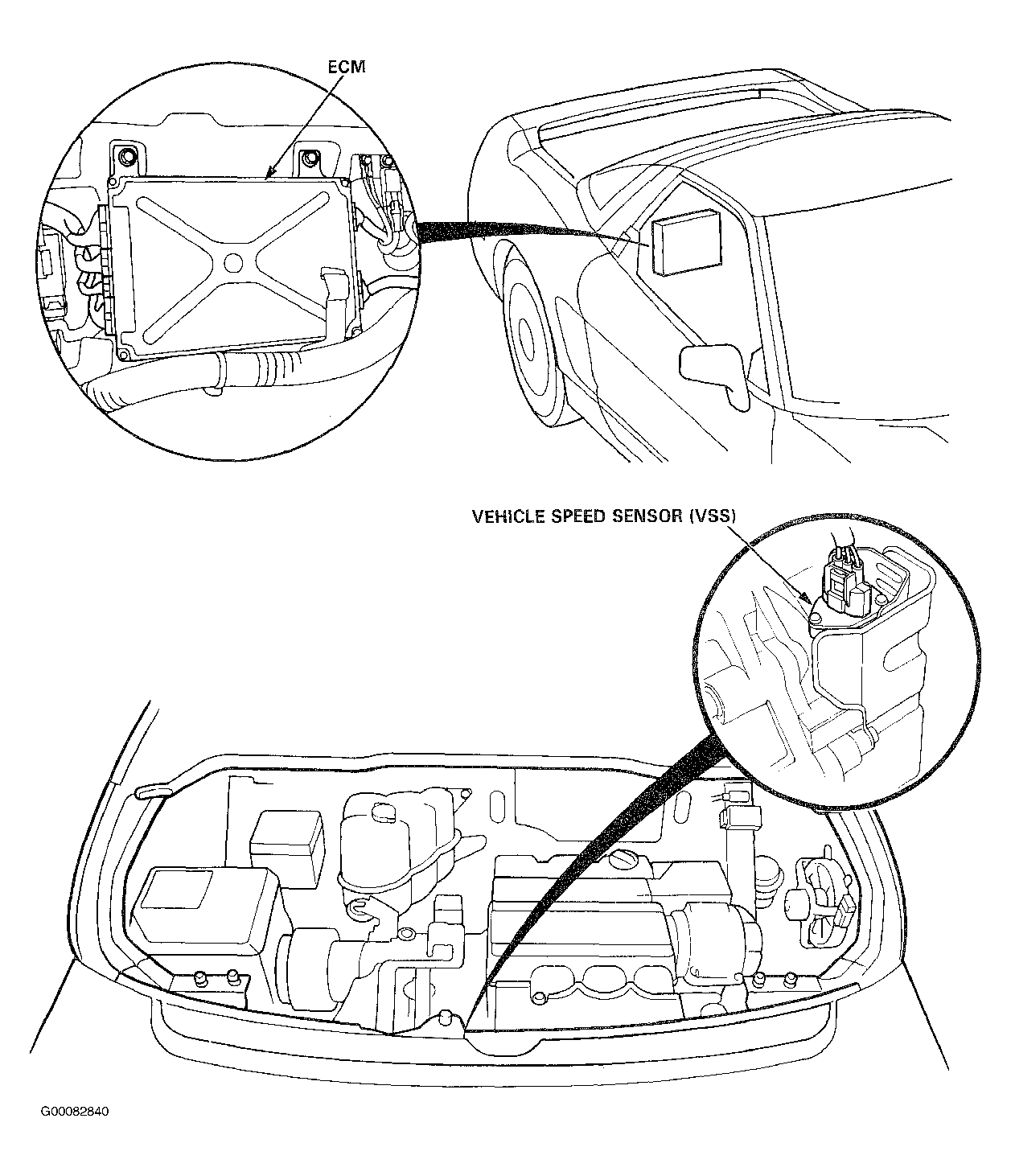 ECM

VEHICLE SPEED SENSOR (VSS)

G00082840