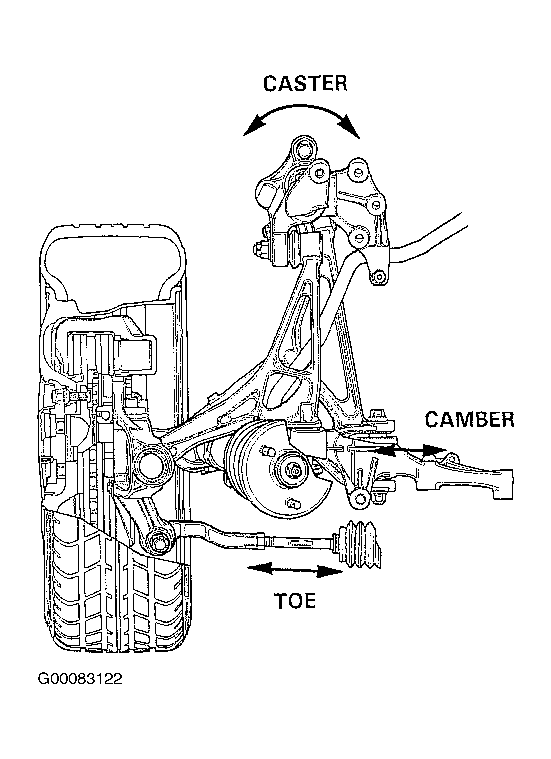 CASTER

CAMBER

TOE

G00083122