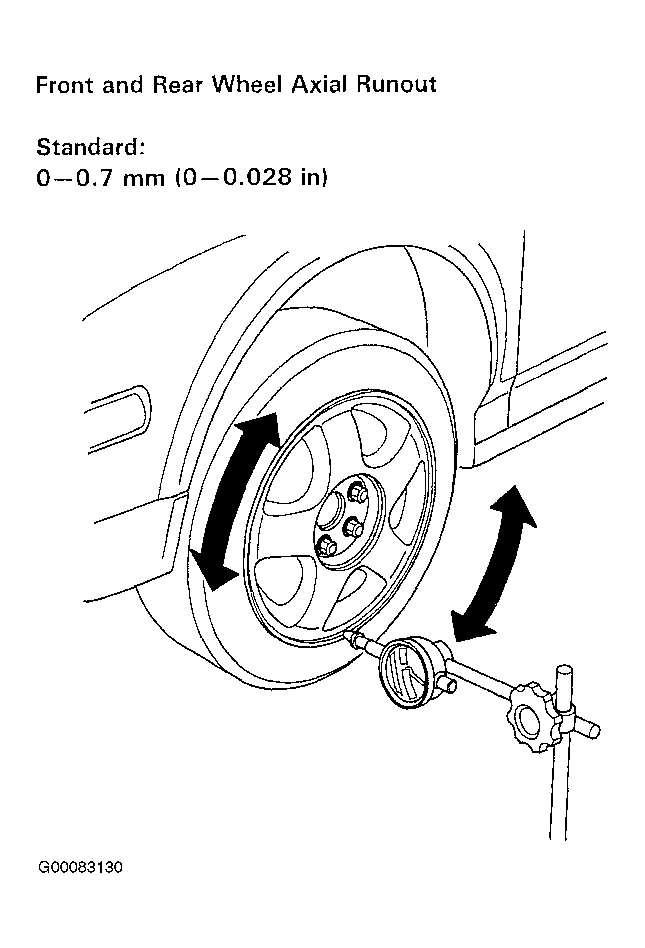 Front and Rear Wheel Axial Runout

Standard:
0—0.7 mm (0—0.028 in)

G00083130