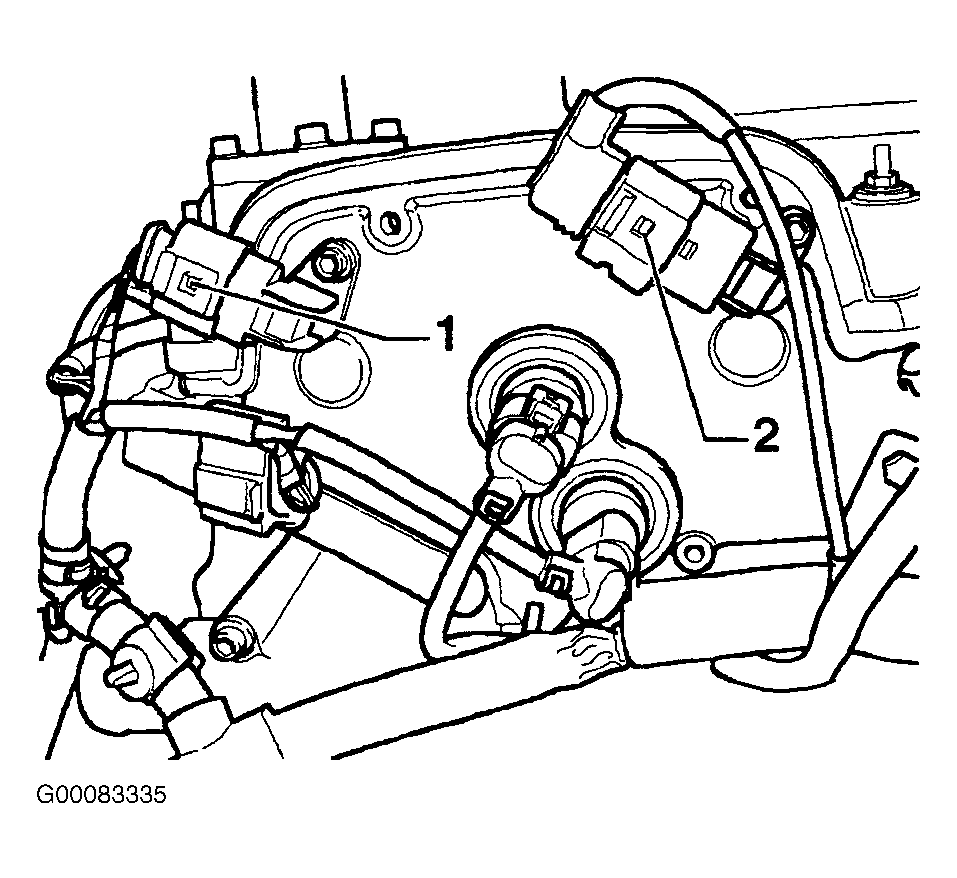 1
2
G00083335