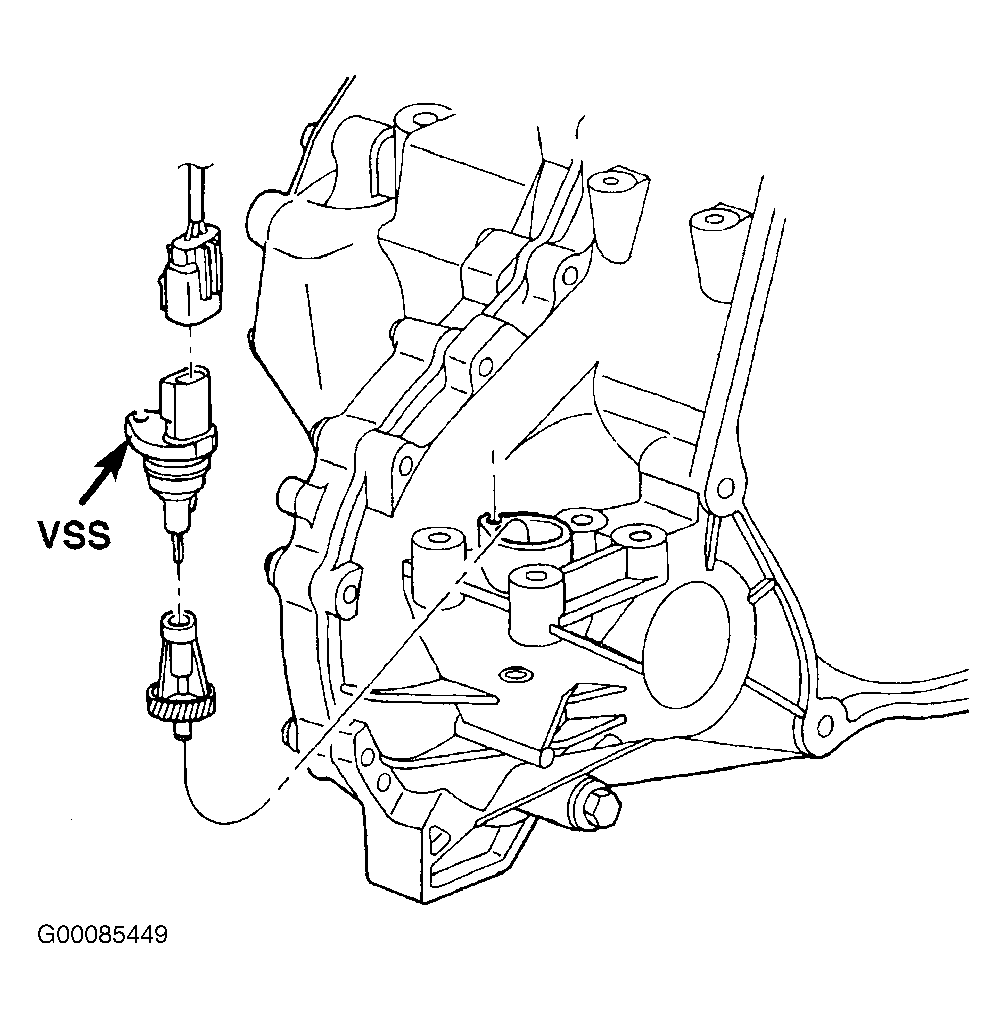 VSS

G00085449