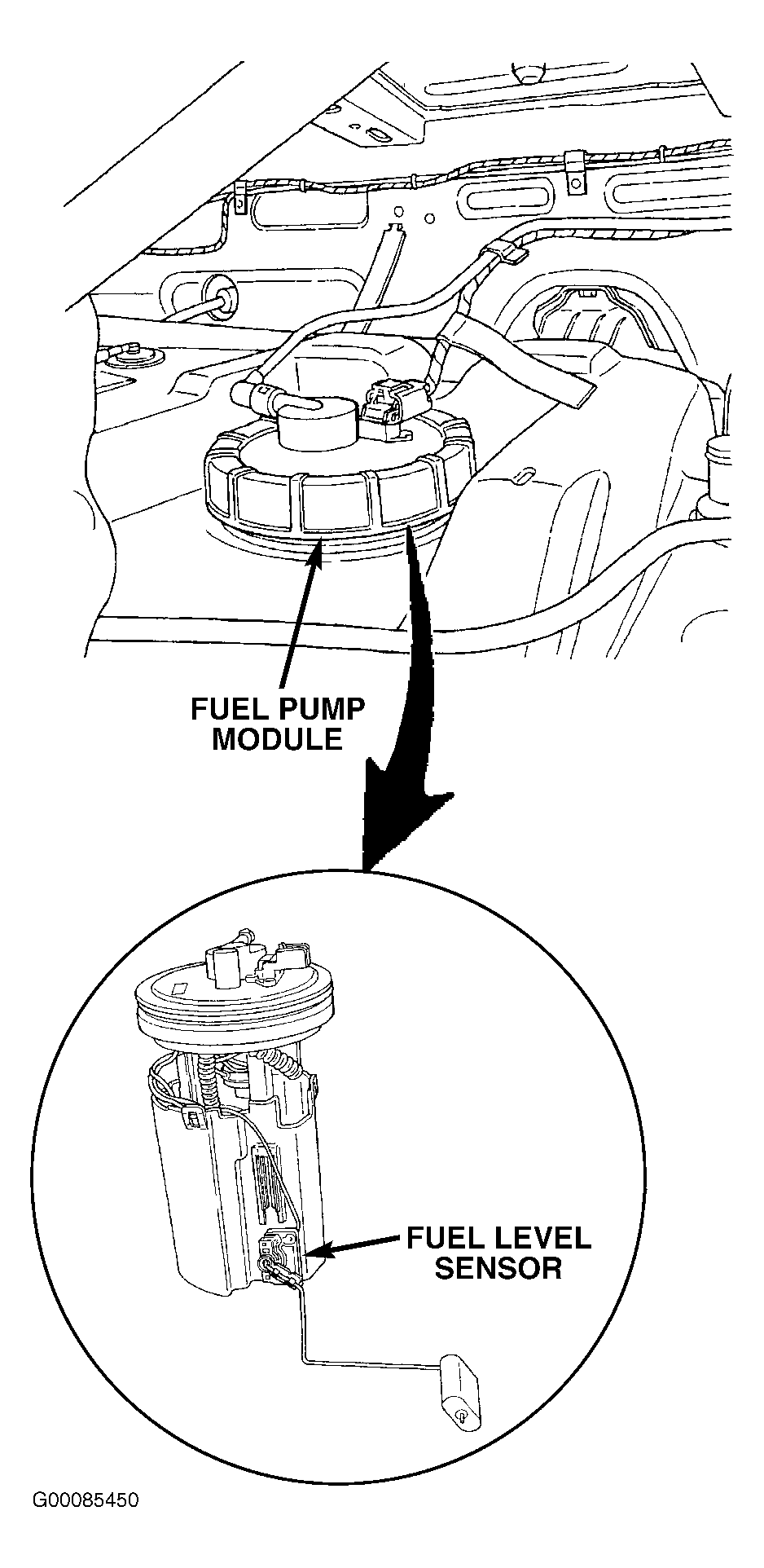 FUEL PUMP
MODULE

FUEL LEVEL
SENSOR

G00085450