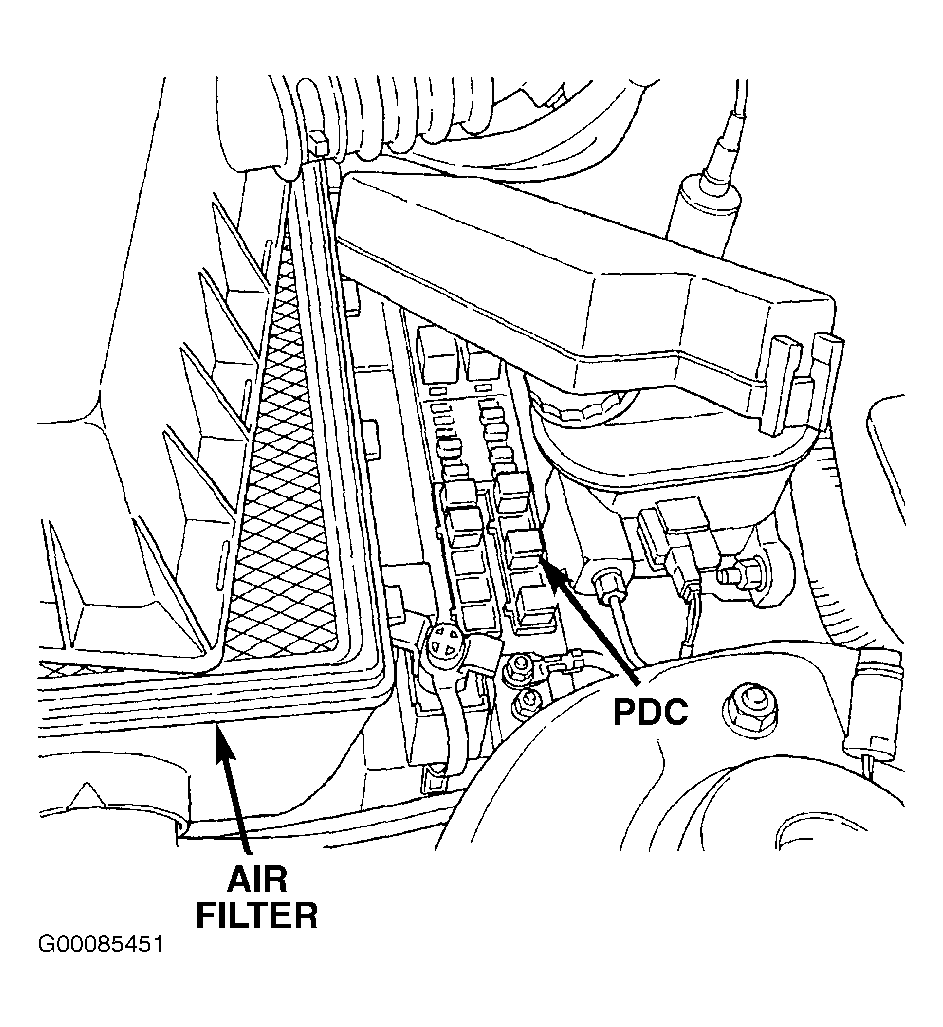 PDC

AIR FILTER

G00085451