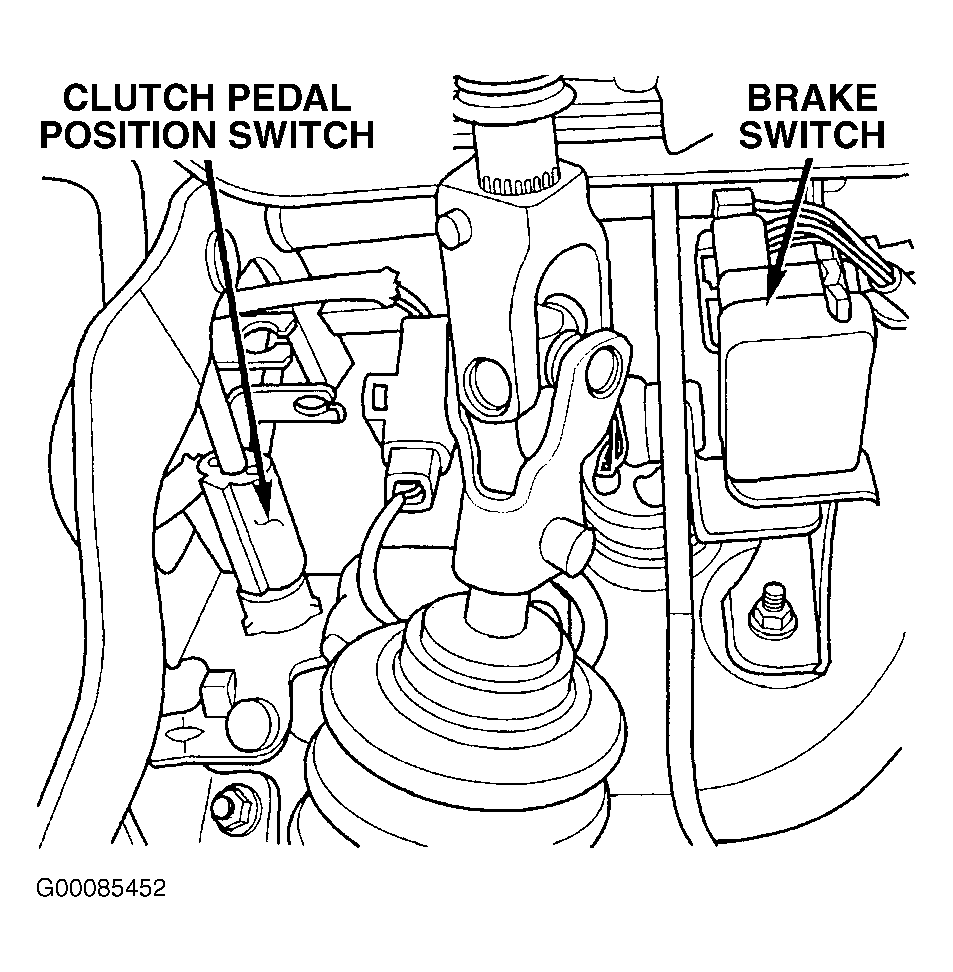 CLUTCH PEDAL POSITION SWITCH

BRAKE SWITCH

G00085452