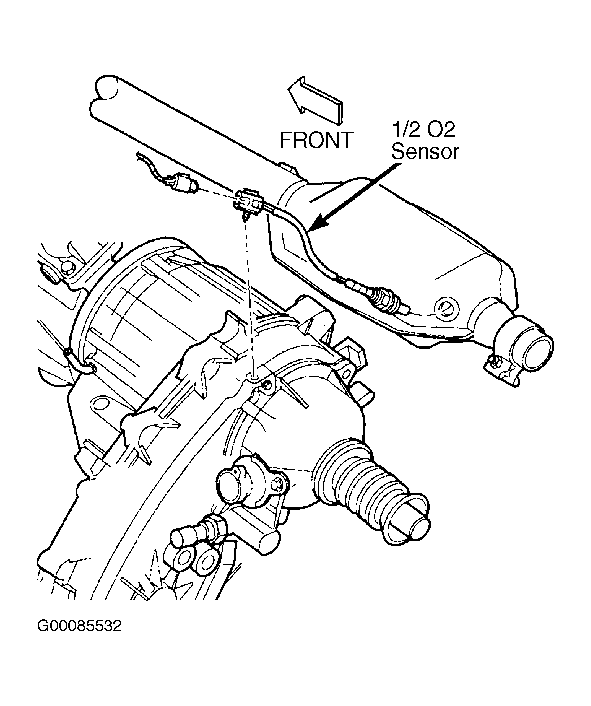 FRONT

1/2 O2 Sensor

G00085532