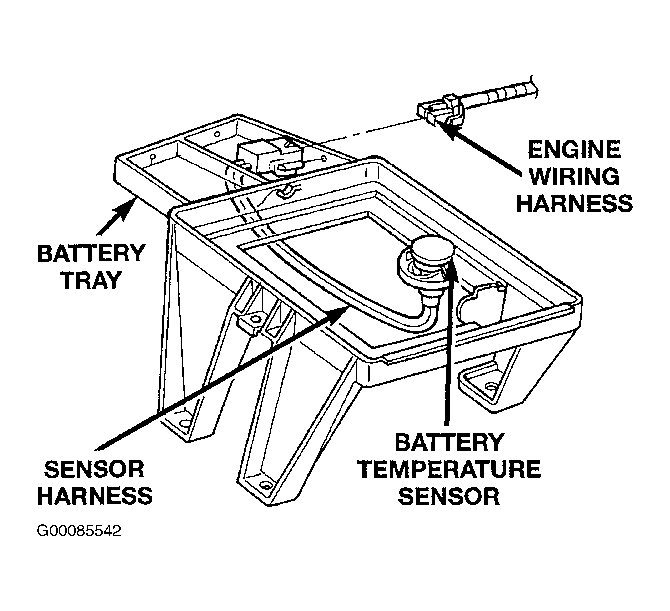 ENGINE WIRING HARNESS

BATTERY TRAY

SENSOR HARNESS

BATTERY TEMPERATURE SENSOR

G00085542