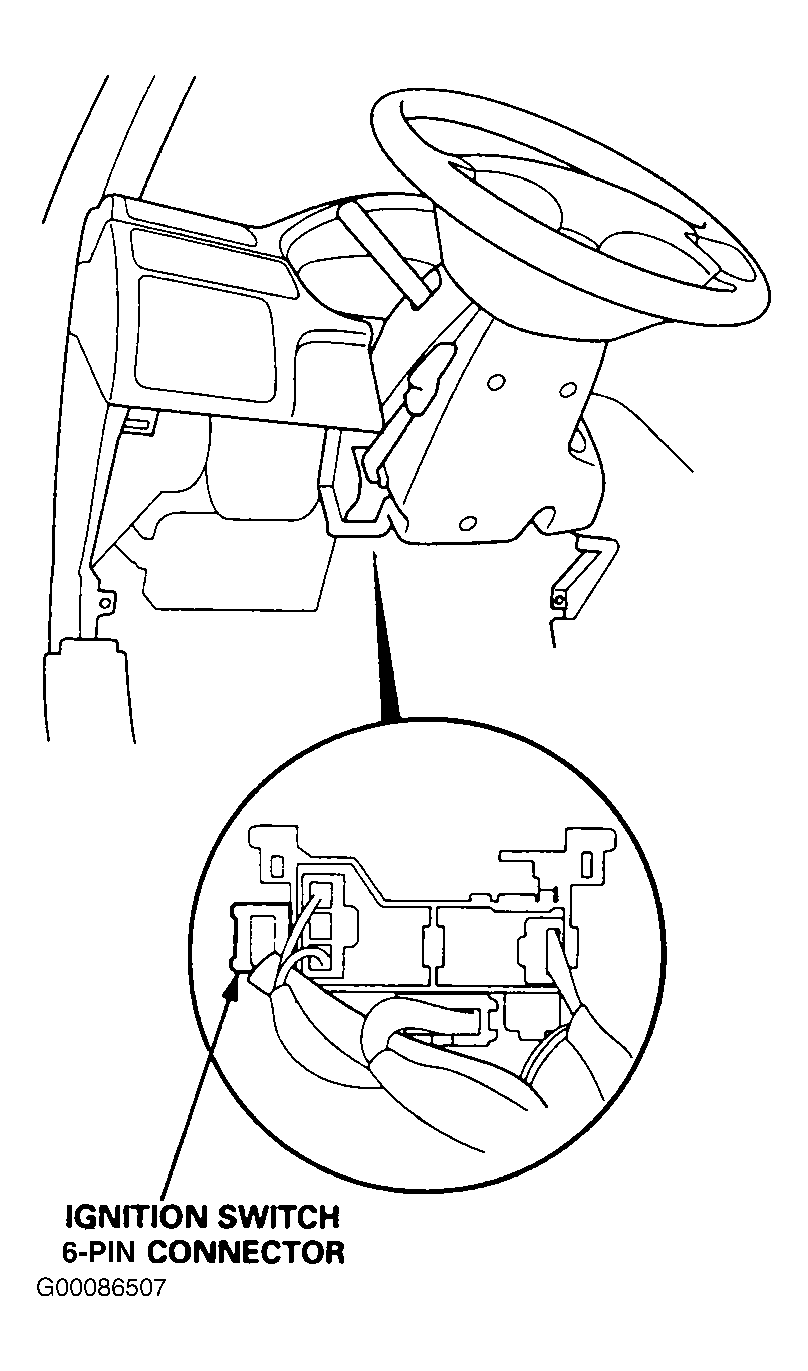 IGNITION SWITCH
6-PIN CONNECTOR
G00086507