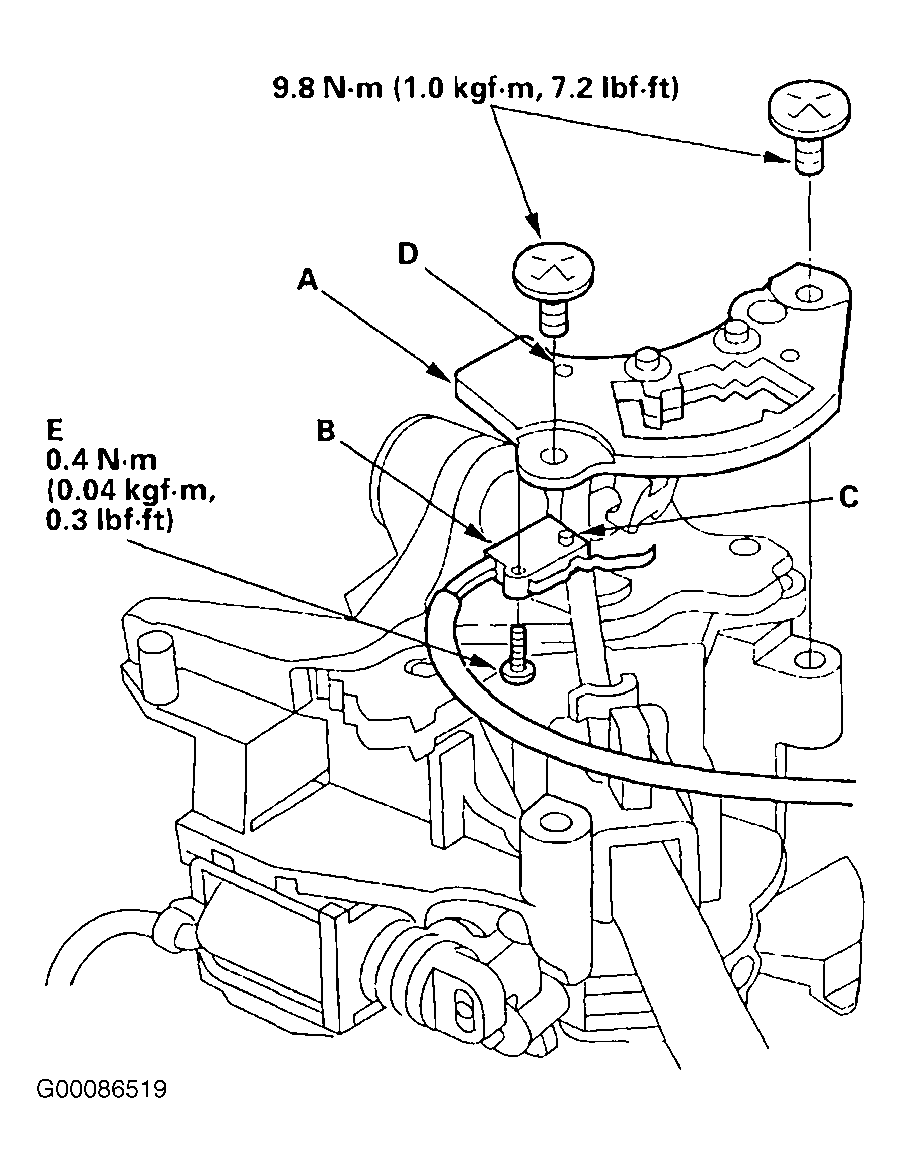 9.8 N·m (1.0 kgf·m, 7.2 lbf·ft)

D

A

E
0.4 N·m
(0.04 kgf·m,
0.3 lbf·ft)

B

C

G00086519