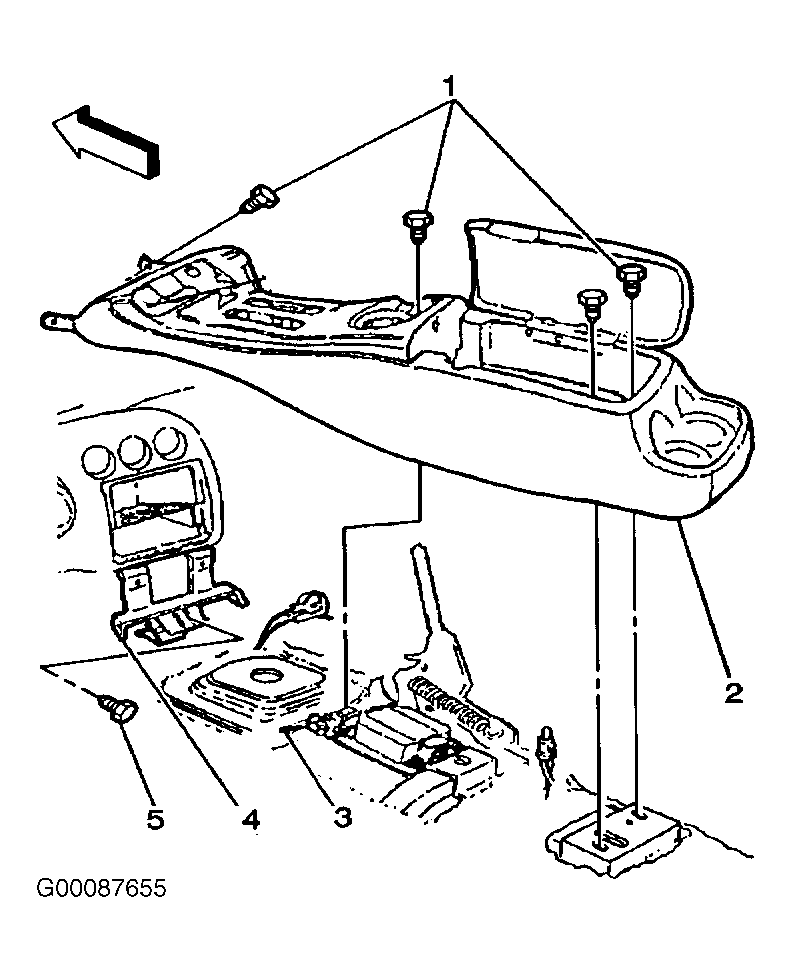 1

2

5

4

3

G00087655