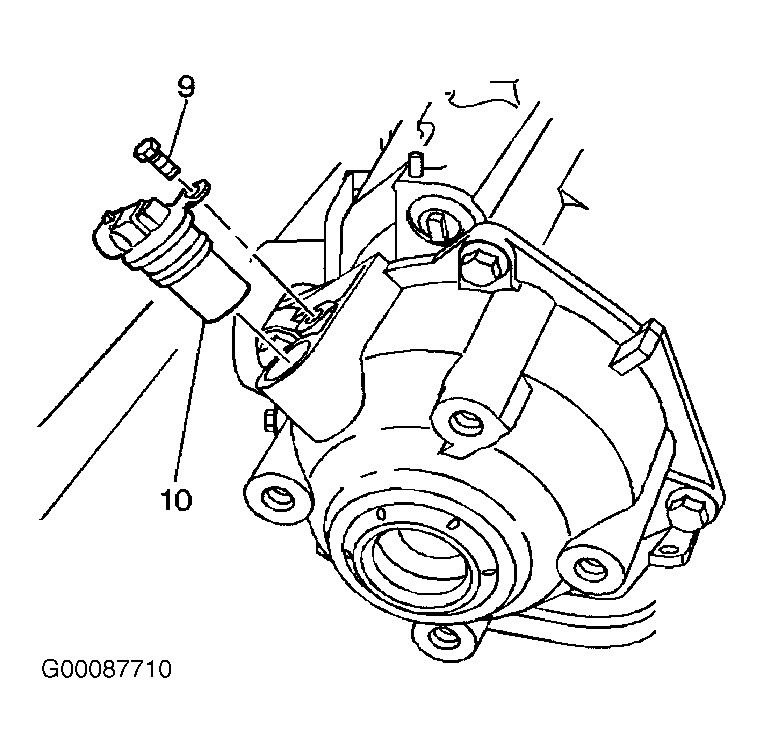 9

10

G00087710