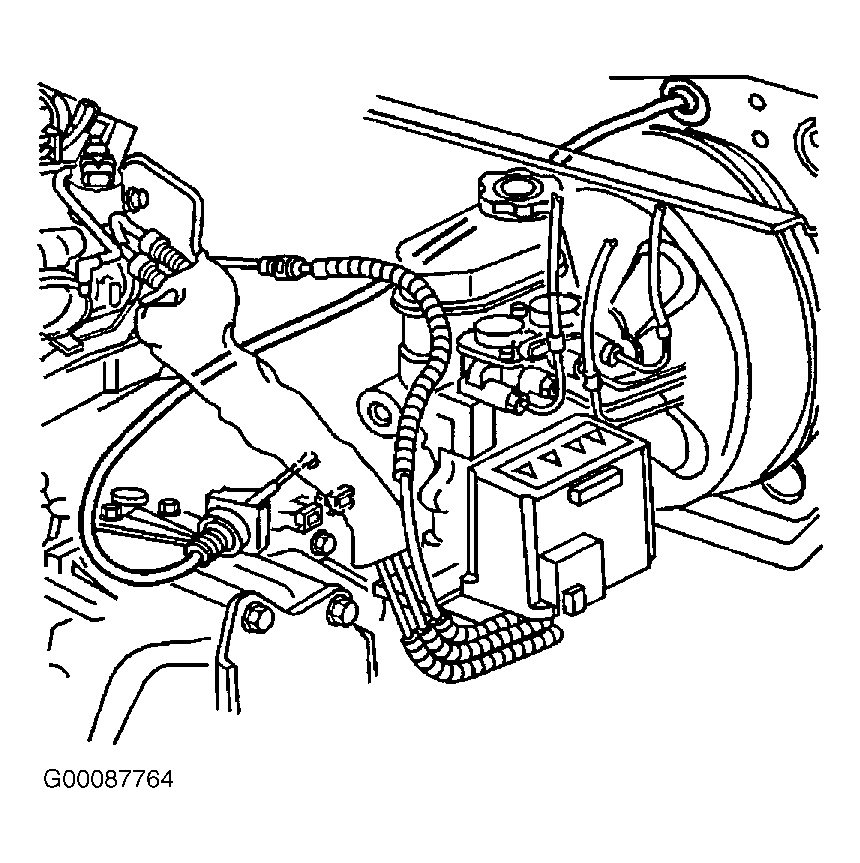 G00087764