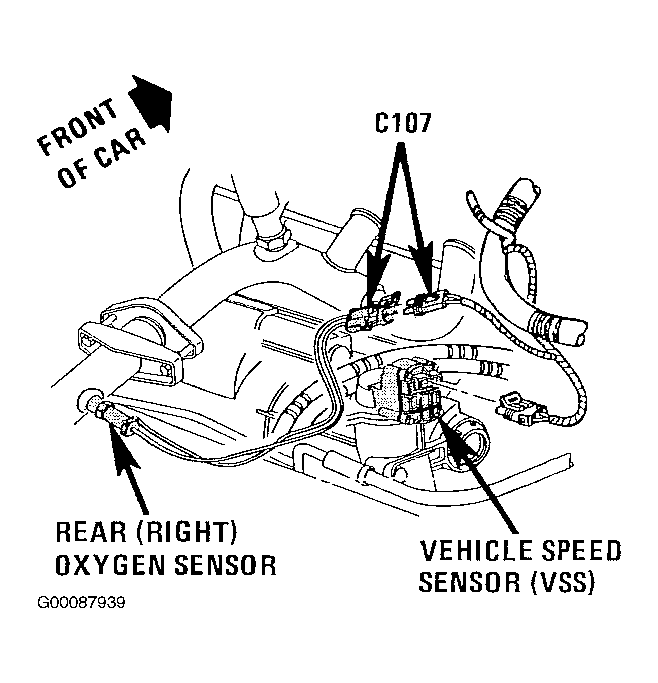 FRONT OF CAR

C107

REAR (RIGHT) OXYGEN SENSOR

VEHICLE SPEED SENSOR (VSS)

G00087939