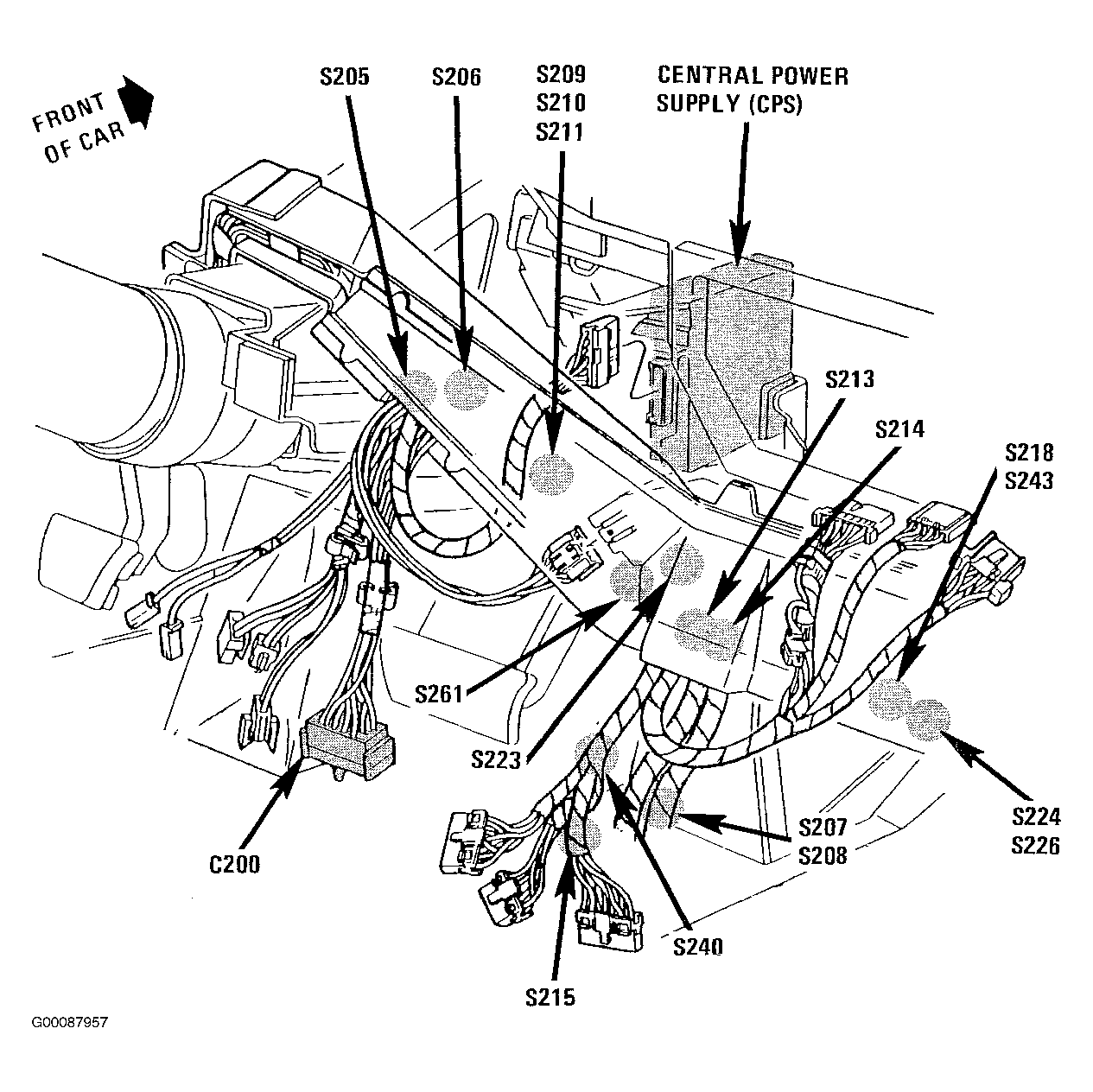 FRONT OF CAR

S205

S206

S209
S210
S211

CENTRAL POWER SUPPLY (CPS)

S213

S214

S218
S243

S261

S223

C200

S207
S208

S224
S226

S240

S215

G00087957