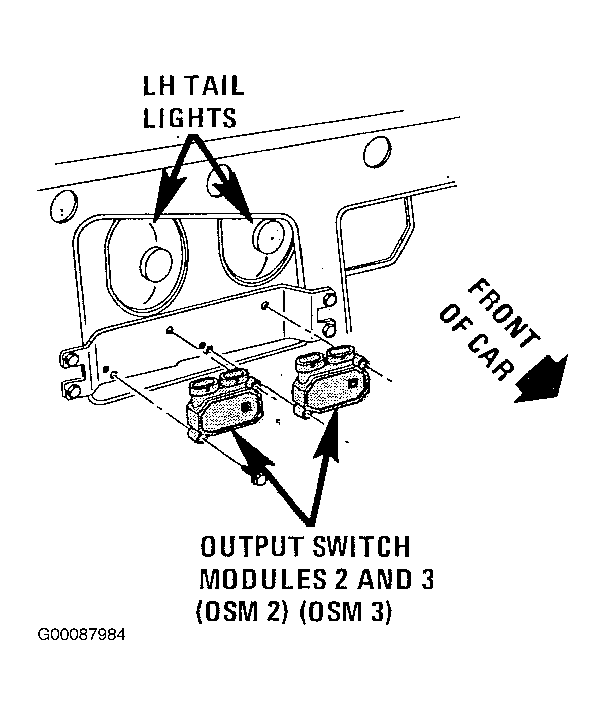 LH TAIL LIGHTS

FRONT OF CAR

OUTPUT SWITCH MODULES 2 AND 3 (OSM 2) (OSM 3)

G00087984